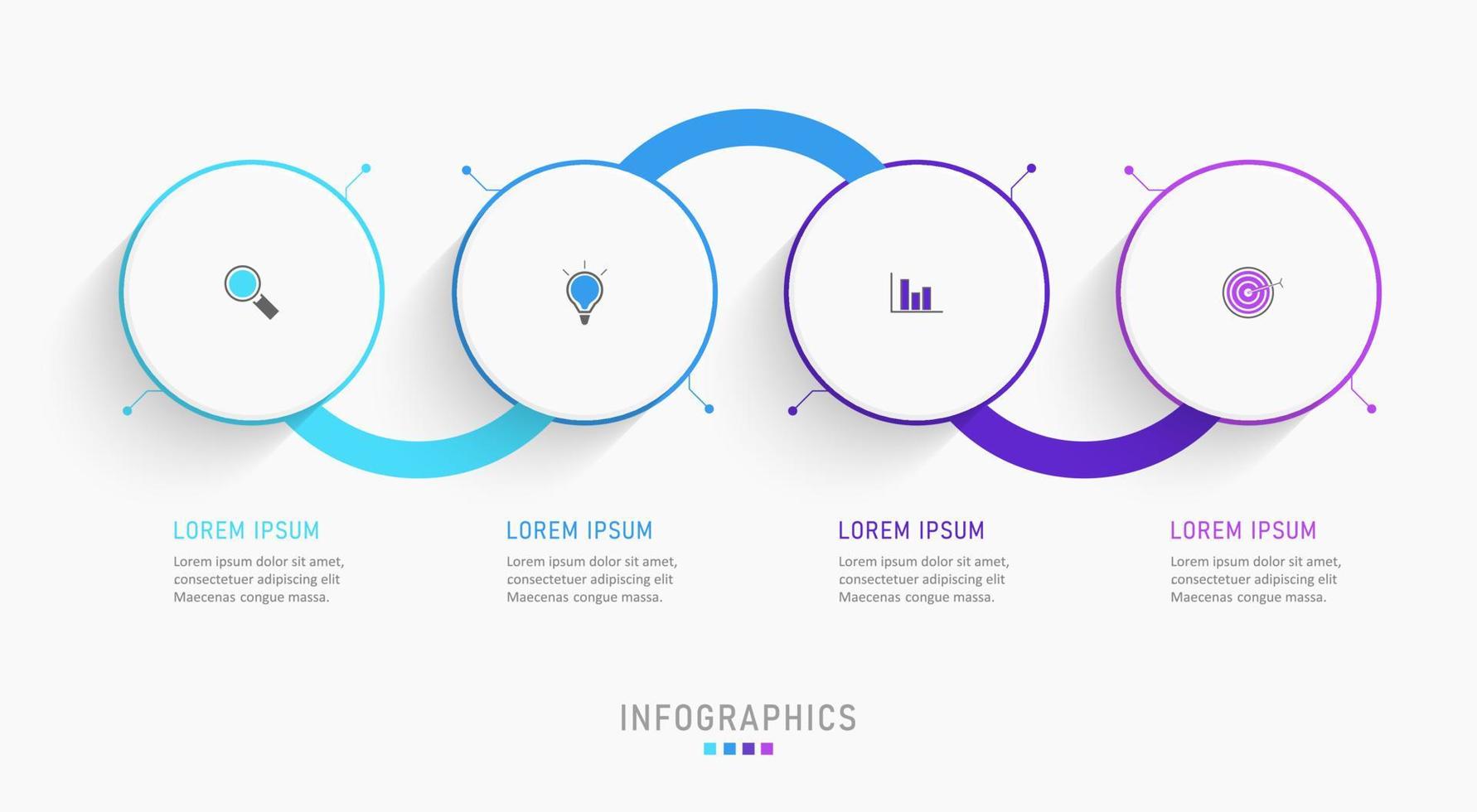 LOREM IPSUM

Lorem ipsum dolor sit amet, consectetuer adipiscing elit Maecenas congue massa.

LOREM IPSUM

Lorem ipsum dolor sit amet, consectetuer adipiscing elit Maecenas congue massa.

LOREM IPSUM

Lorem ipsum dolor sit amet, consectetuer adipiscing elit Maecenas congue massa.

LOREM IPSUM

Lorem ipsum dolor sit amet, consectetuer adipiscing elit Maecenas congue massa.

INFOGRAPHICS