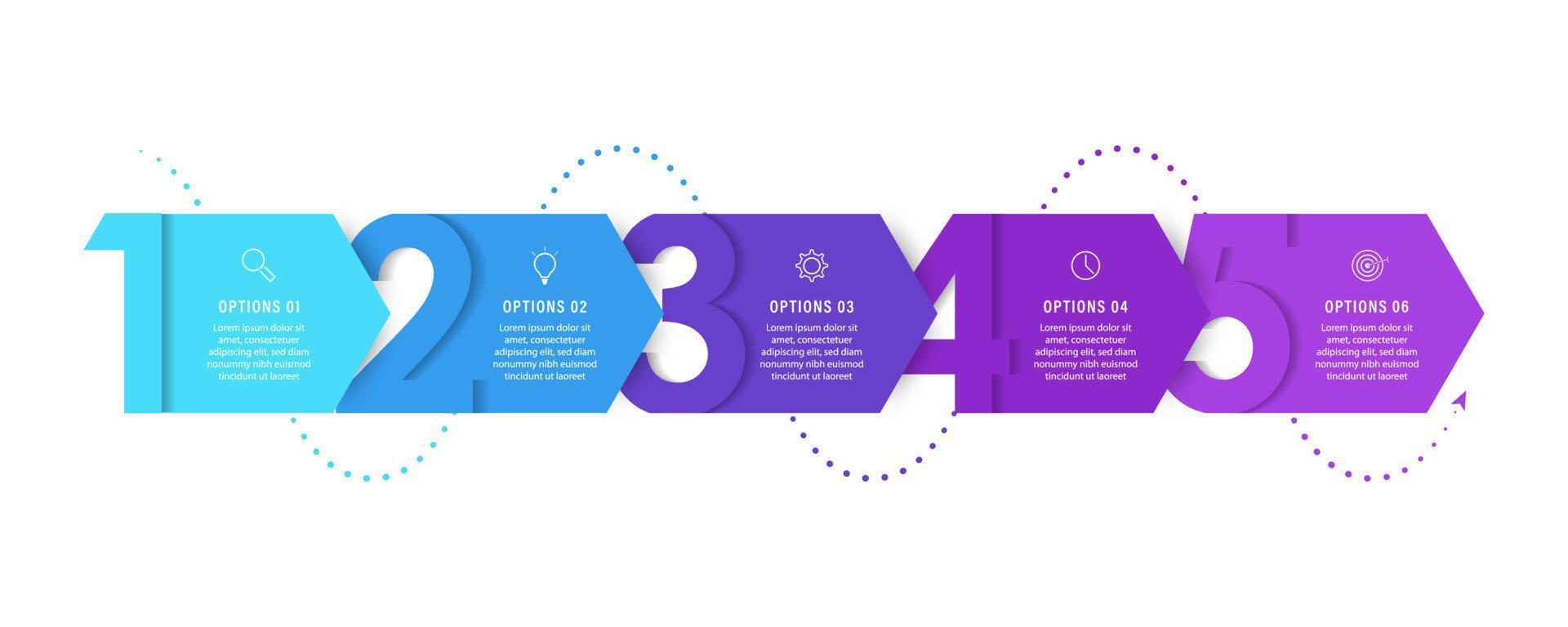 1

OPTIONS 01

Lorem ipsum dolor sit amet, consectetuer adipiscing elit, sed diam nonummy nibh euismod tincidunt ut laoreet

2

OPTIONS 02

Lorem ipsum dolor sit amet, consectetuer adipiscing elit, sed diam nonummy nibh euismod tincidunt ut laoreet

3

OPTIONS 03

Lorem ipsum dolor sit amet, consectetuer adipiscing elit, sed diam nonummy nibh euismod tincidunt ut laoreet

4

OPTIONS 04

Lorem ipsum dolor sit amet, consectetuer adipiscing elit, sed diam nonummy nibh euismod tincidunt ut laoreet

5

OPTIONS 06

Lorem ipsum dolor sit amet, consectetuer adipiscing elit, sed diam nonummy nibh euismod tincidunt ut laoreet