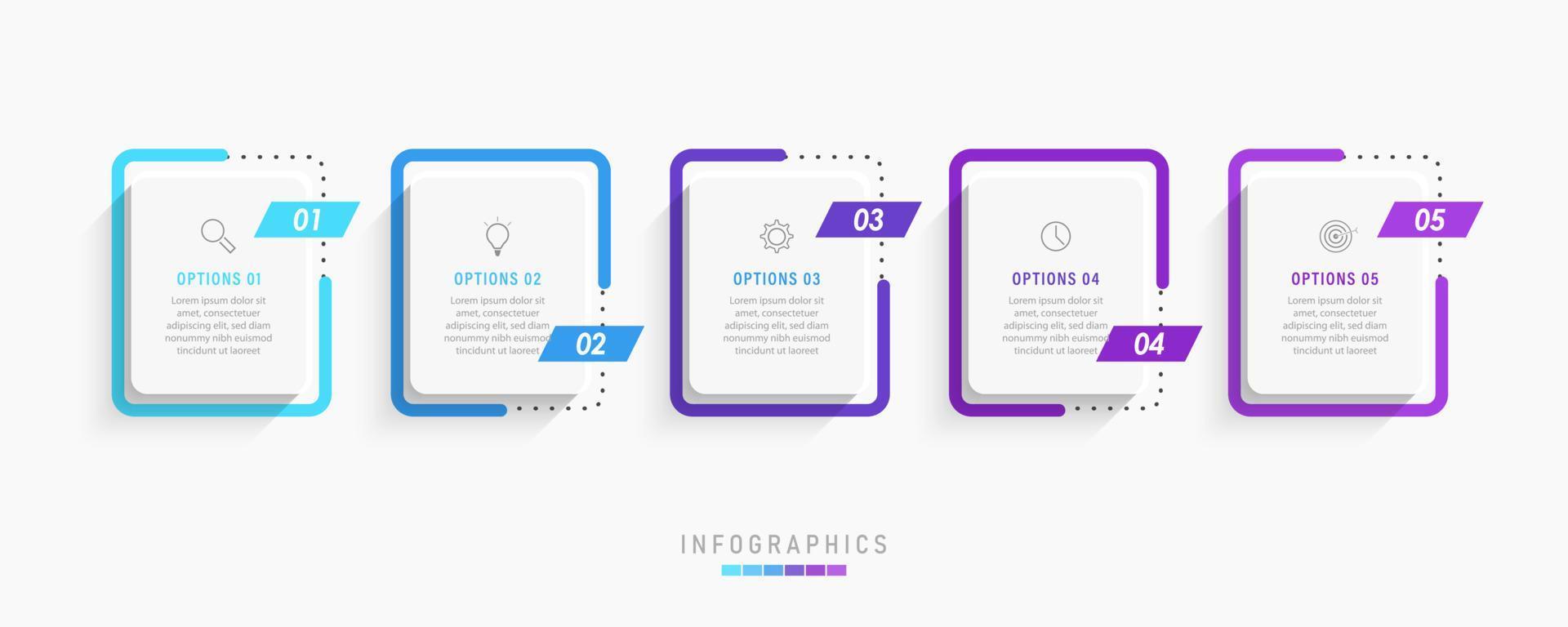 01

OPTIONS 01

Lorem ipsum dolor sit amet, consectetuer adipiscing elit, sed diam nonummy nibh euismod tincidunt ut laoreet

OPTIONS 02

Lorem ipsum dolor sit amet, consectetuer adipiscing elit, sed diam nonummy nibh euismod tincidunt ut laoreet

02

03

OPTIONS 03

Lorem ipsum dolor sit amet, consectetuer adipiscing elit, sed diam nonummy nibh euismod tincidunt ut laoreet

OPTIONS 04

Lorem ipsum dolor sit amet, consectetuer adipiscing elit, sed diam nonummy nibh euismod tincidunt ut laoreet

04

05

OPTIONS 05

Lorem ipsum dolor sit amet, consectetuer adipiscing elit, sed diam nonummy nibh euismod tincidunt ut laoreet

INFOGRAPHICS