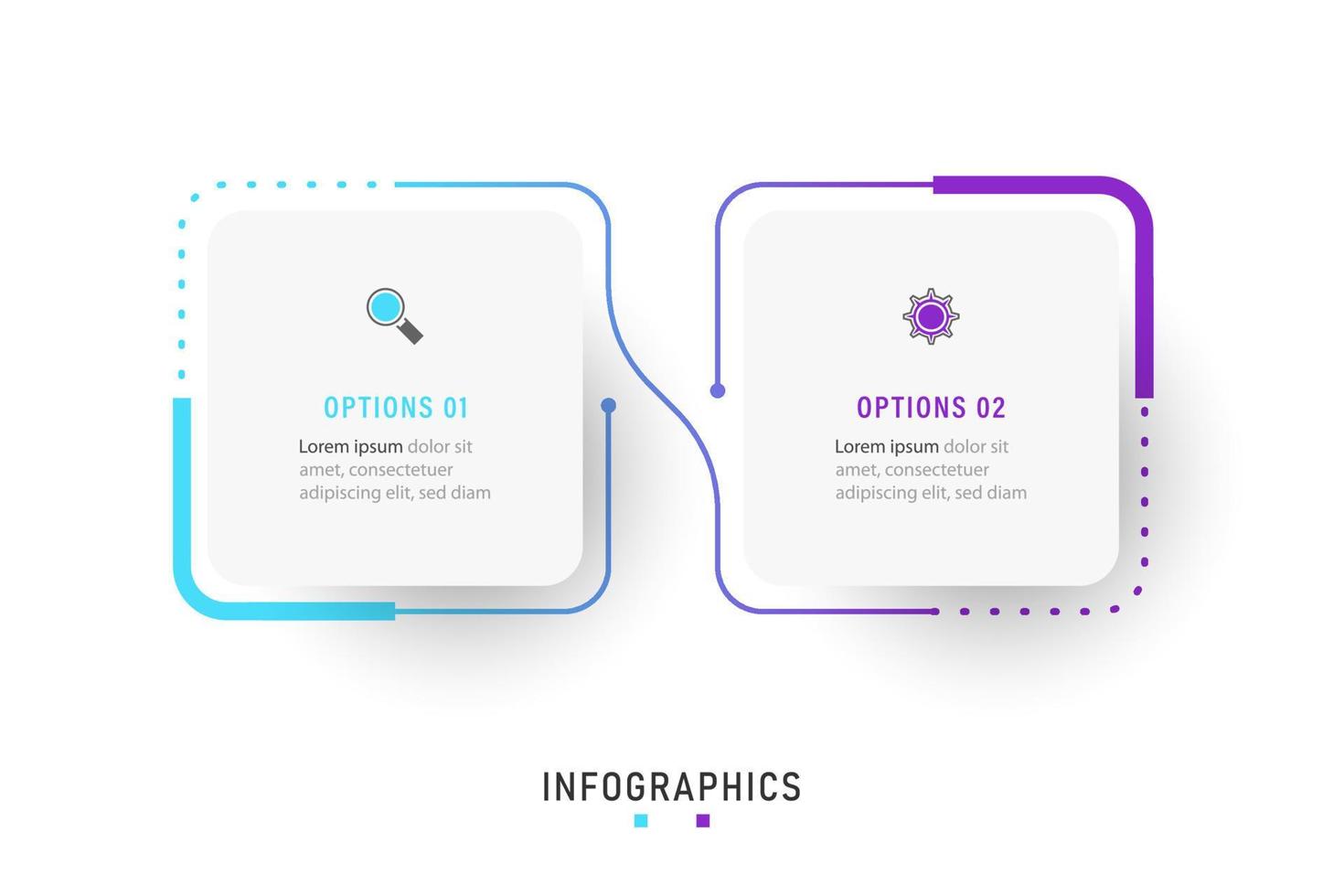 OPTIONS 01

Lorem ipsum dolor sit amet, consectetuer adipiscing elit, sed diam

OPTIONS 02

Lorem ipsum dolor sit amet, consectetuer adipiscing elit, sed diam

INFOGRAPHICS