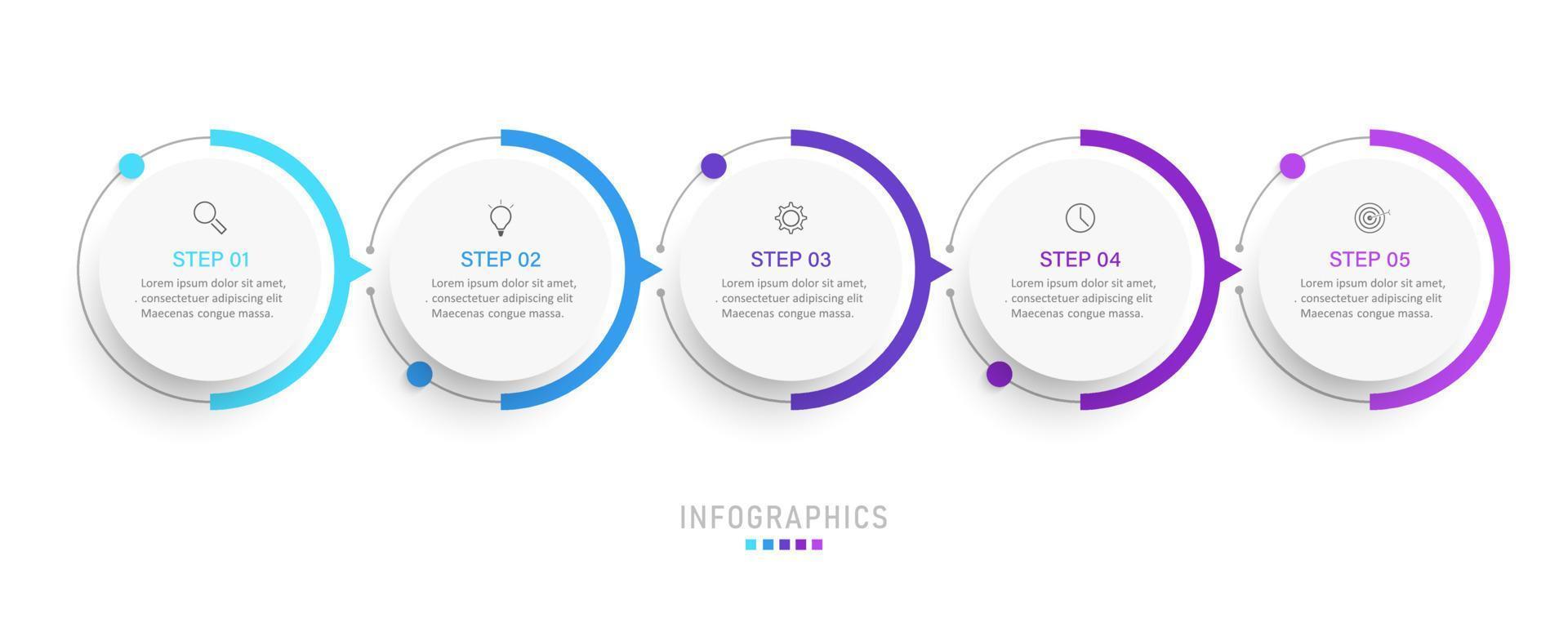 STEP 01
Lorem ipsum dolor sit amet, . consectetuer adipiscing elit Maecenas congue massa.

STEP 02
Lorem ipsum dolor sit amet, . consectetuer adipiscing elit Maecenas congue massa.

STEP 03
Lorem ipsum dolor sit amet, . consectetuer adipiscing elit Maecenas congue massa.

STEP 04
Lorem ipsum dolor sit amet, . consectetuer adipiscing elit Maecenas congue massa.

STEP 05
Lorem ipsum dolor sit amet, . consectetuer adipiscing elit Maecenas congue massa.

INFOGRAPHICS