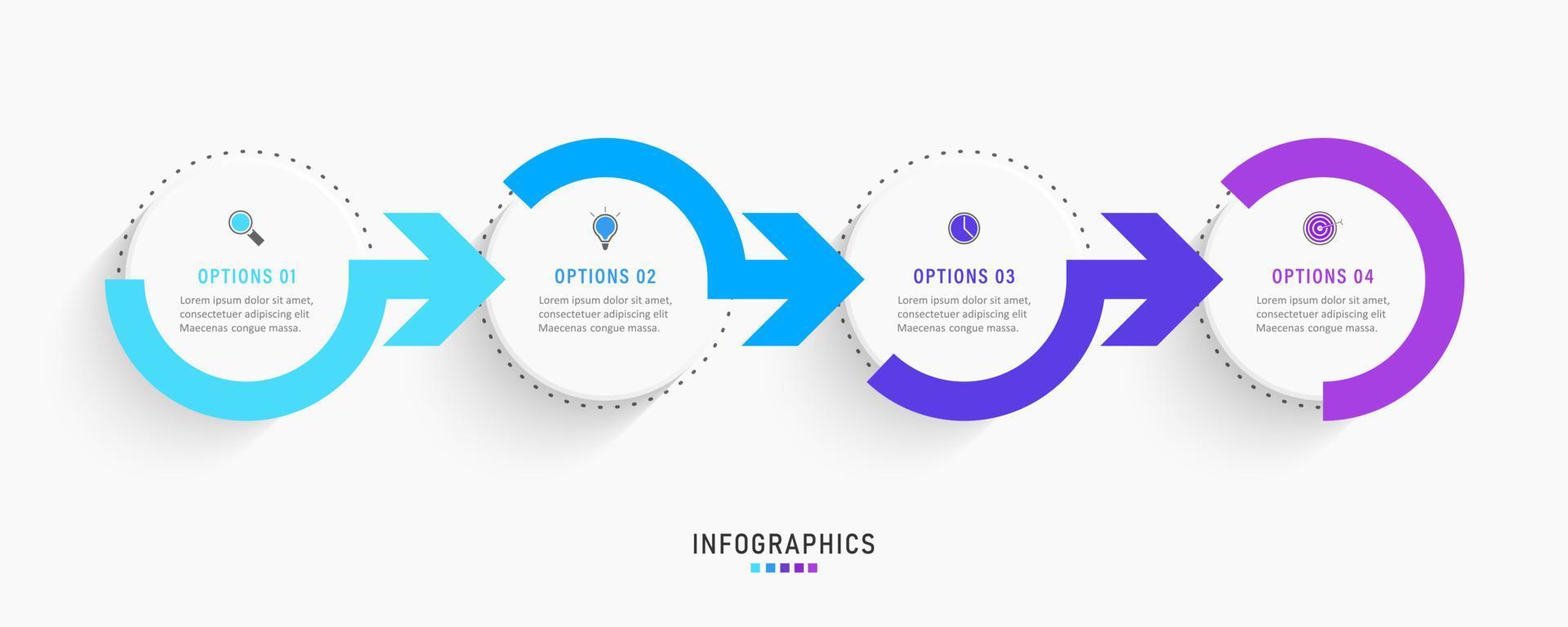 OPTIONS 01
Lorem ipsum dolor sit amet, consectetuer adipiscing elit Maecenas congue massa.

OPTIONS 02
Lorem ipsum dolor sit amet, consectetuer adipiscing elit Maecenas congue massa.

OPTIONS 03
Lorem ipsum dolor sit amet, consectetuer adipiscing elit Maecenas congue massa.

OPTIONS 04
Lorem ipsum dolor sit amet, consectetuer adipiscing elit Maecenas congue massa.

INFOGRAPHICS