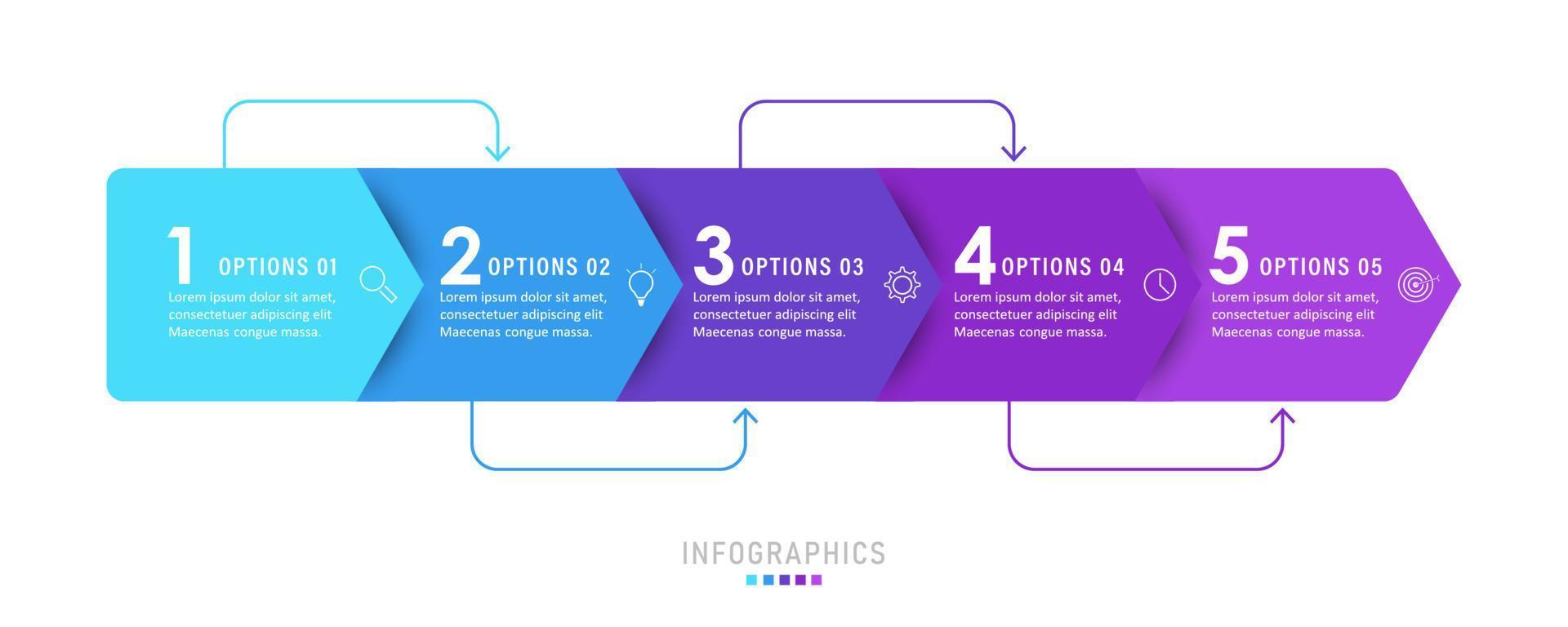 1 OPTIONS 01
Lorem ipsum dolor sit amet, consectetuer adipiscing elit Maecenas congue massa.

2 OPTIONS 02
Lorem ipsum dolor sit amet, consectetuer adipiscing elit Maecenas congue massa.

3 OPTIONS 03
Lorem ipsum dolor sit amet, consectetuer adipiscing elit Maecenas congue massa.

4 OPTIONS 04
Lorem ipsum dolor sit amet, consectetuer adipiscing elit Maecenas congue massa.

5 OPTIONS 05
Lorem ipsum dolor sit amet, consectetuer adipiscing elit Maecenas congue massa.

INFOGRAPHICS