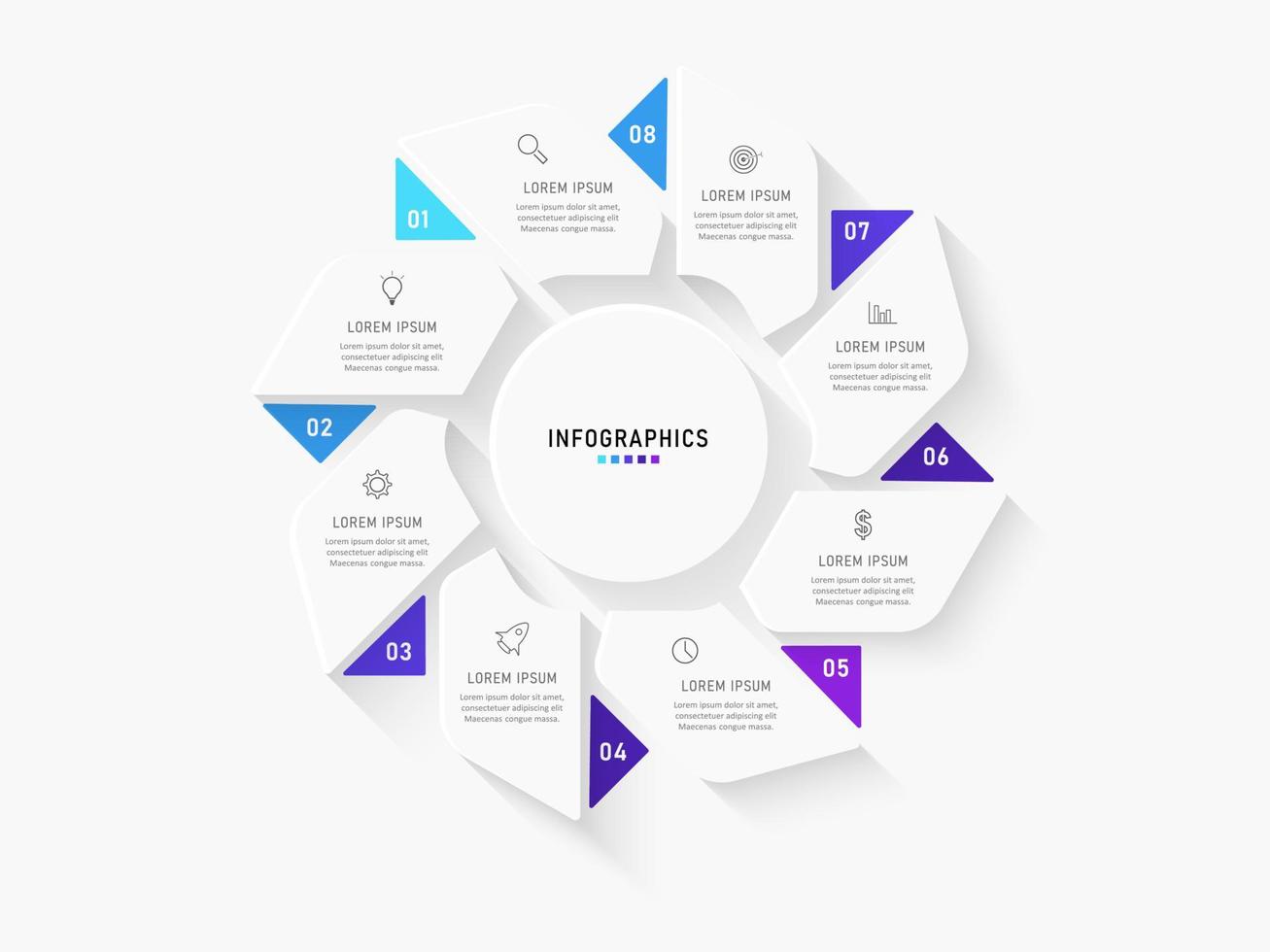 INFOGRAPHICS

01
LOREM IPSUM
Lorem ipsum dolor sit amet, consectetuer adipiscing elit Maecenas congue massa.

02
LOREM IPSUM
Lorem ipsum dolor sit amet, consectetuer adipiscing elit Maecenas congue massa.

03
LOREM IPSUM
Lorem ipsum dolor sit amet, consectetuer adipiscing elit Maecenas congue massa.

04
LOREM IPSUM
Lorem ipsum dolor sit amet, consectetuer adipiscing elit Maecenas congue massa.

05
LOREM IPSUM
Lorem ipsum dolor sit amet, consectetuer adipiscing elit Maecenas congue massa.

06
LOREM IPSUM
Lorem ipsum dolor sit amet, consectetuer adipiscing elit Maecenas congue massa.

07
LOREM IPSUM
Lorem ipsum dolor sit amet, consectetuer adipiscing elit Maecenas congue massa.

08
LOREM IPSUM
Lorem ipsum dolor sit amet, consectetuer adipiscing elit Maecenas congue massa.