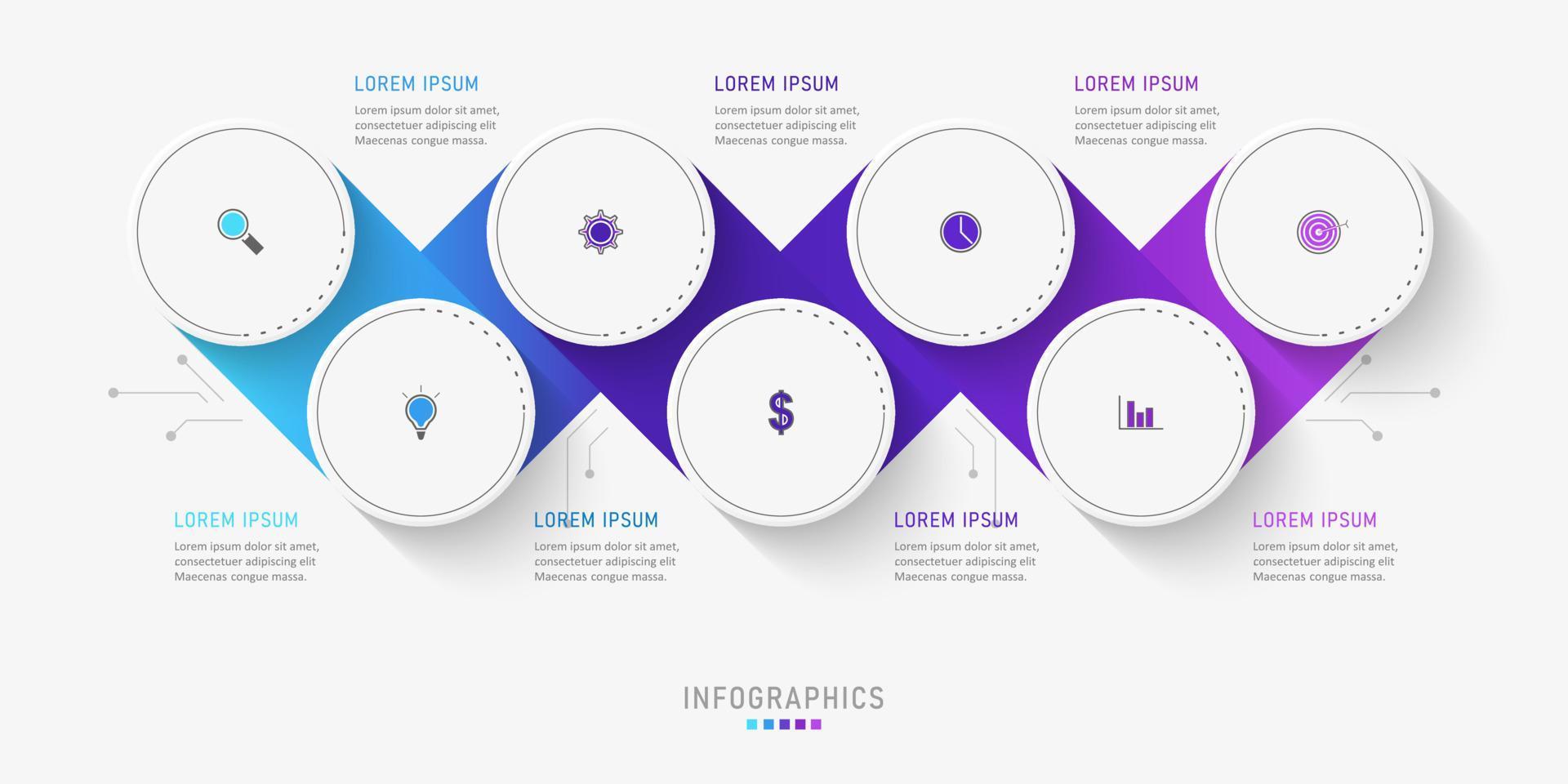 LOREM IPSUM
Lorem ipsum dolor sit amet, consectetuer adipiscing elit Maecenas congue massa.

LOREM IPSUM
Lorem ipsum dolor sit amet, consectetuer adipiscing elit Maecenas congue massa.

LOREM IPSUM
Lorem ipsum dolor sit amet, consectetuer adipiscing elit Maecenas congue massa.

$

LOREM IPSUM
Lorem ipsum dolor sit amet, consectetuer adipiscing elit Maecenas congue massa.

LOREM IPSUM
Lorem ipsum dolor sit amet, consectetuer adipiscing elit Maecenas congue massa.

LOREM IPSUM
Lorem ipsum dolor sit amet, consectetuer adipiscing elit Maecenas congue massa.

LOREM IPSUM
Lorem ipsum dolor sit amet, consectetuer adipiscing elit Maecenas congue massa.

INFOGRAPHICS