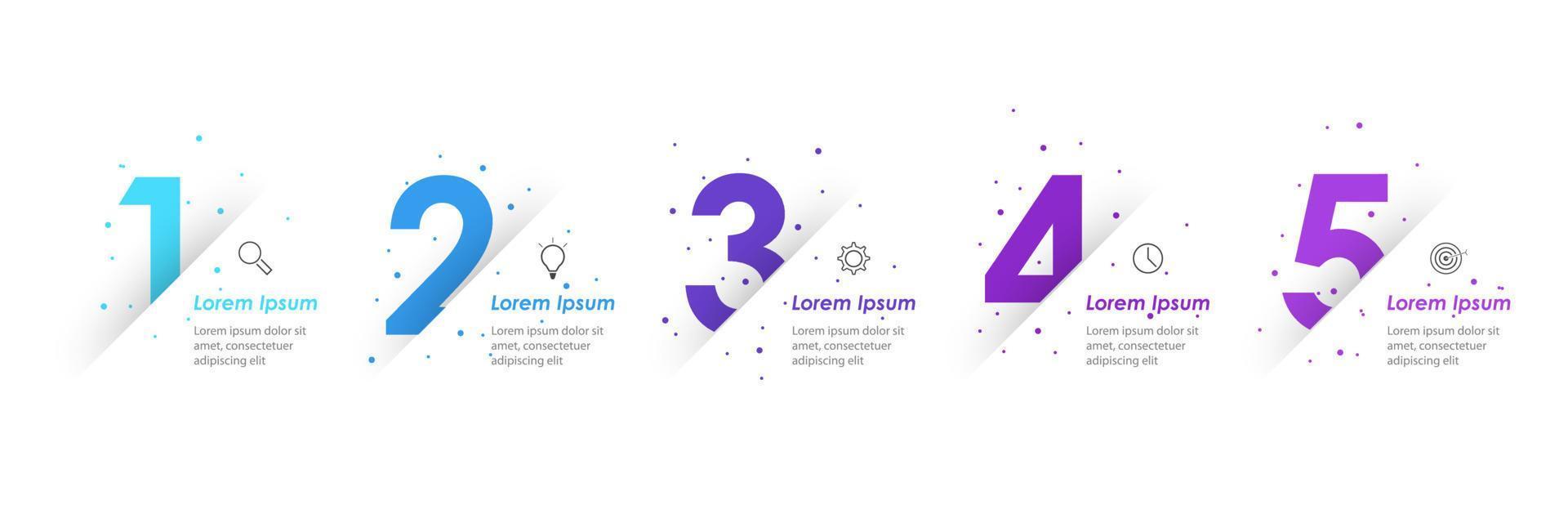 1
Lorem Ipsum
Lorem ipsum dolor sit amet, consectetuer adipiscing elit

2
Lorem Ipsum
Lorem ipsum dolor sit amet, consectetuer adipiscing elit

3
Lorem Ipsum
Lorem ipsum dolor sit amet, consectetuer adipiscing elit

4
Lorem Ipsum
Lorem ipsum dolor sit amet, consectetuer adipiscing elit

5
Lorem Ipsum
Lorem ipsum dolor sit amet, consectetuer adipiscing elit