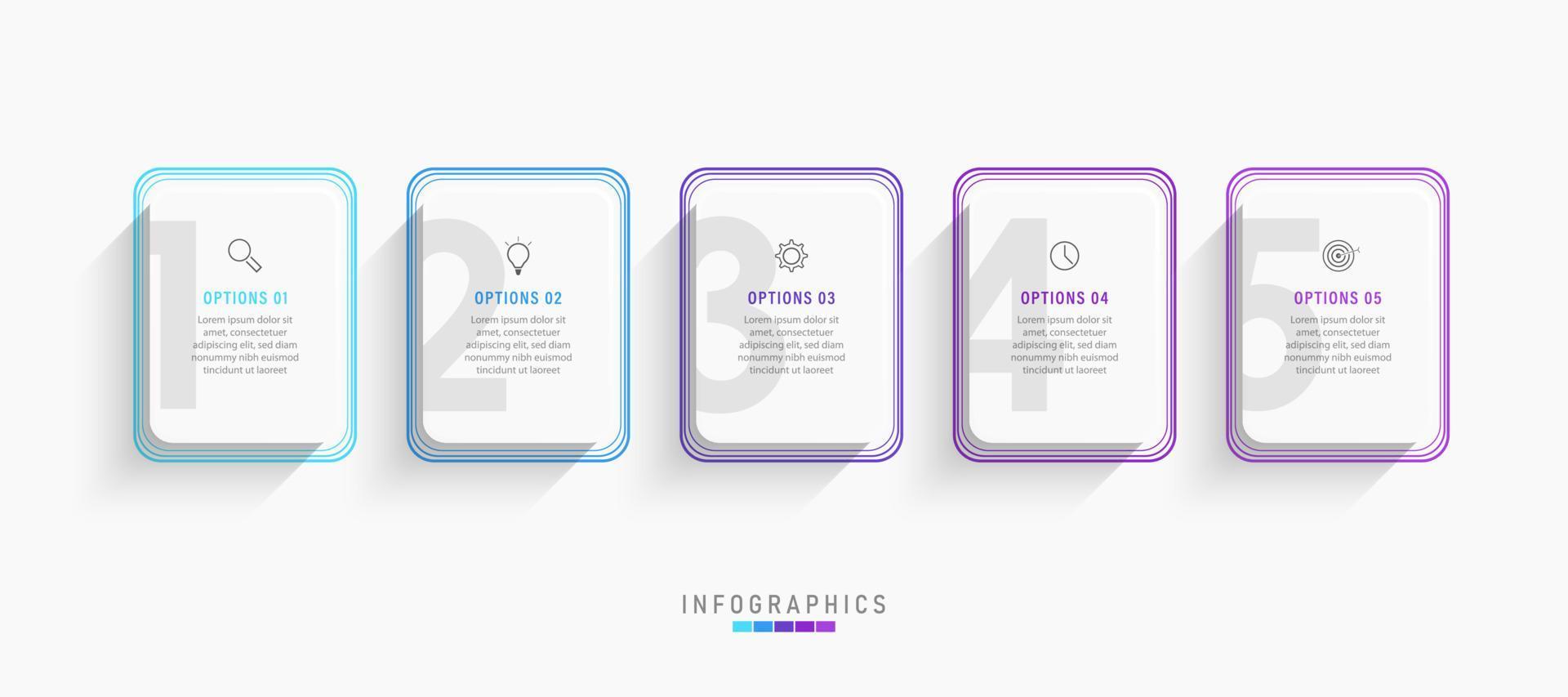 1

OPTIONS 01

Lorem ipsum dolor sit amet, consectetuer adipiscing elit, sed diam nonummy nibh euismod tincidunt ut laoreet

2

OPTIONS 02

Lorem ipsum dolor sit amet, consectetuer adipiscing elit, sed diam nonummy nibh euismod tincidunt ut laoreet

3

OPTIONS 03

Lorem ipsum dolor sit amet, consectetuer adipiscing elit, sed diam nonummy nibh euismod tincidunt ut laoreet

4

OPTIONS 04

Lorem ipsum dolor sit amet, consectetuer adipiscing elit, sed diam nonummy nibh euismod tincidunt ut laoreet

5

OPTIONS 05

Lorem ipsum dolor sit amet, consectetuer adipiscing elit, sed diam nonummy nibh euismod tincidunt ut laoreet

INFOGRAPHICS