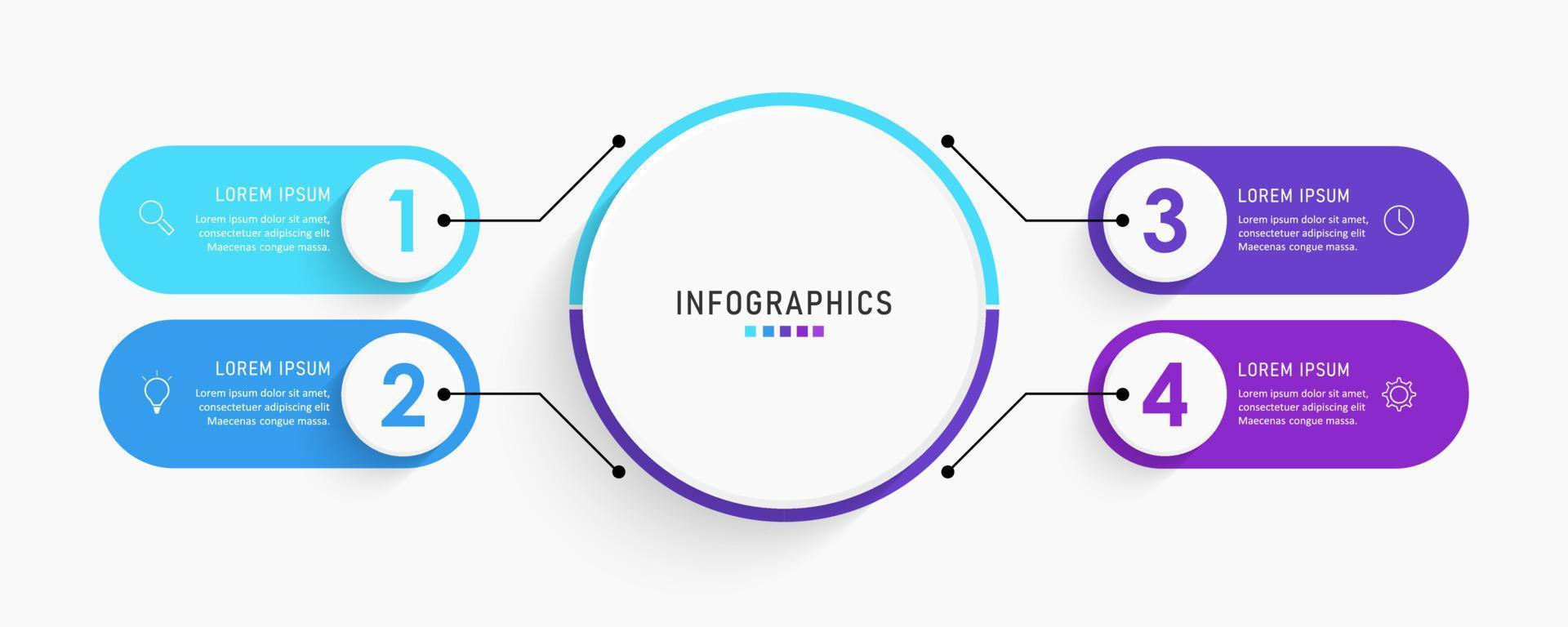 LOREM IPSUM
Lorem ipsum dolor sit amet, consectetuer adipiscing elit Maecenas congue massa.
1

LOREM IPSUM
Lorem ipsum dolor sit amet, consectetuer adipiscing elit Maecenas congue massa.
2

INFOGRAPHICS

3
LOREM IPSUM
Lorem ipsum dolor sit amet, consectetuer adipiscing elit Maecenas congue massa.

4
LOREM IPSUM
Lorem ipsum dolor sit amet, consectetuer adipiscing elit Maecenas congue massa.