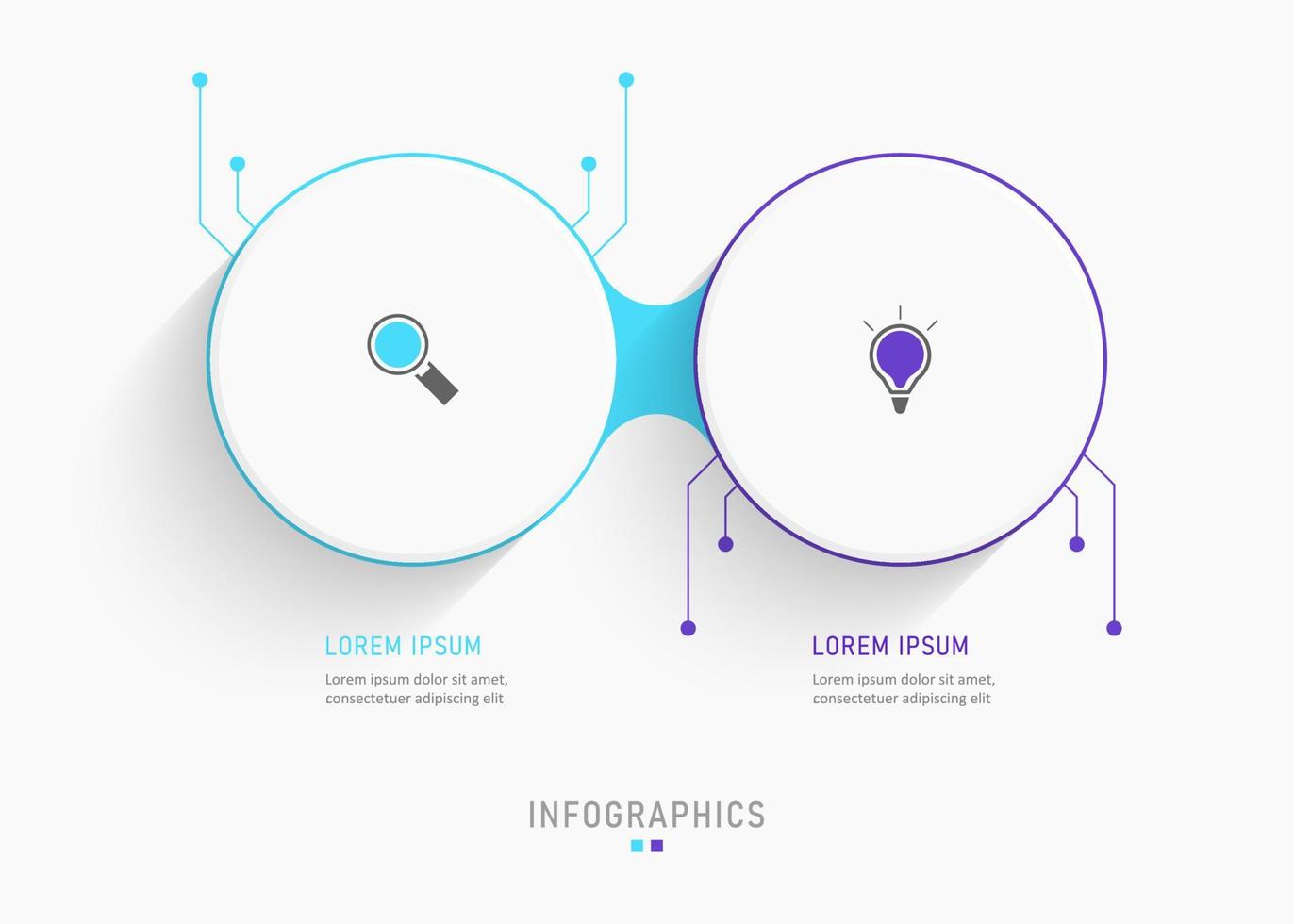 LOREM IPSUM
Lorem ipsum dolor sit amet, consectetuer adipiscing elit

LOREM IPSUM
Lorem ipsum dolor sit amet, consectetuer adipiscing elit

INFOGRAPHICS