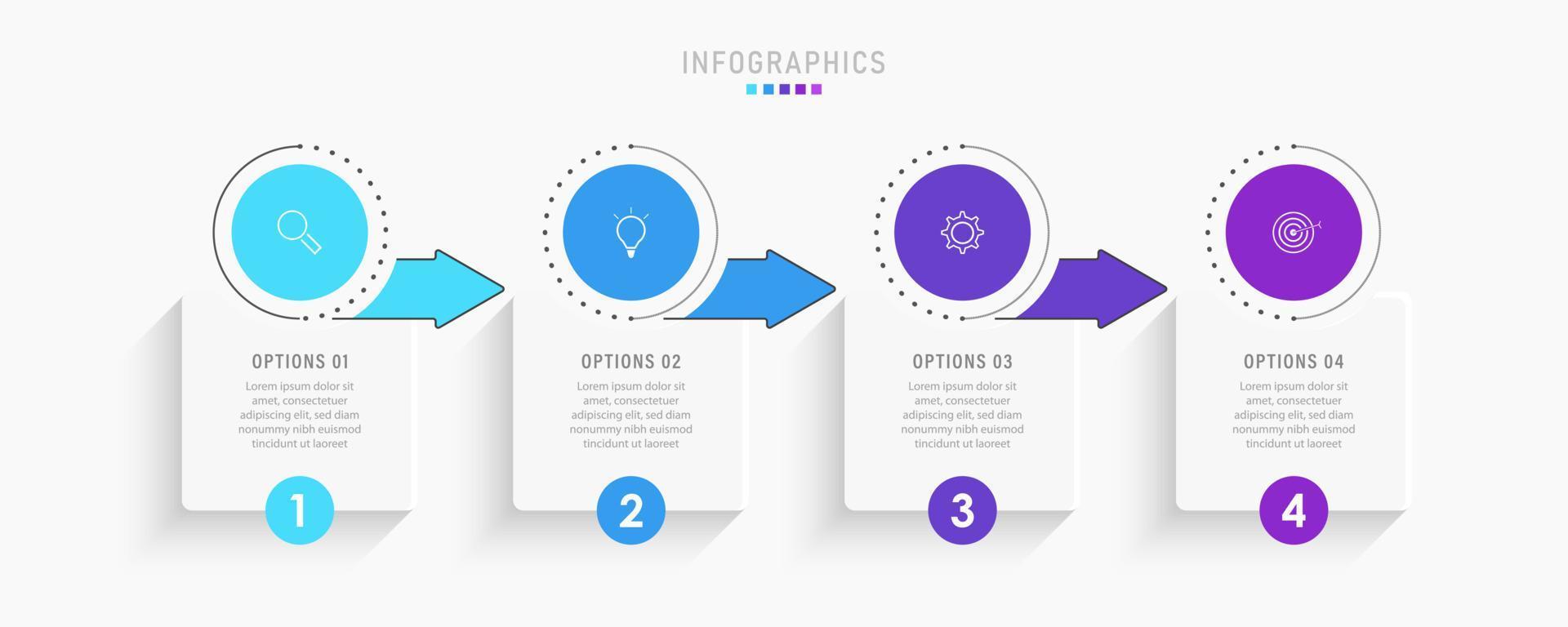 INFOGRAPHICS

OPTIONS 01
Lorem ipsum dolor sit amet, consectetuer adipiscing elit, sed diam nonummy nibh euismod tincidunt ut laoreet
1

OPTIONS 02
Lorem ipsum dolor sit amet, consectetuer adipiscing elit, sed diam nonummy nibh euismod tincidunt ut laoreet
2

OPTIONS 03
Lorem ipsum dolor sit amet, consectetuer adipiscing elit, sed diam nonummy nibh euismod tincidunt ut laoreet
3

OPTIONS 04
Lorem ipsum dolor sit amet, consectetuer adipiscing elit, sed diam nonummy nibh euismod tincidunt ut laoreet
4