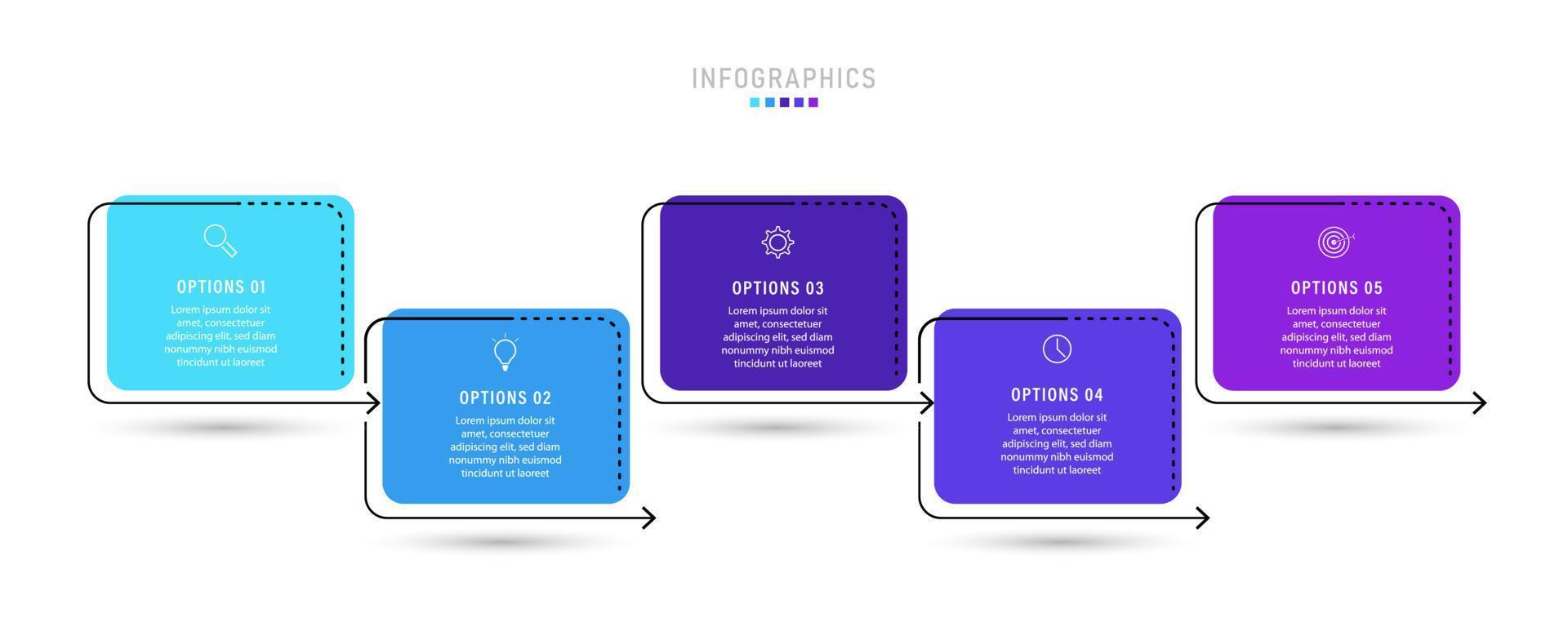 INFOGRAPHICS

OPTIONS 01
Lorem ipsum dolor sit amet, consectetuer adipiscing elit, sed diam nonummy nibh euismod tincidunt ut laoreet

OPTIONS 02
Lorem ipsum dolor sit amet, consectetuer adipiscing elit, sed diam nonummy nibh euismod tincidunt ut laoreet

OPTIONS 03
Lorem ipsum dolor sit amet, consectetuer adipiscing elit, sed diam nonummy nibh euismod tincidunt ut laoreet

OPTIONS 04
Lorem ipsum dolor sit amet, consectetuer adipiscing elit, sed diam nonummy nibh euismod tincidunt ut laoreet

OPTIONS 05
Lorem ipsum dolor sit amet, consectetuer adipiscing elit, sed diam nonummy nibh euismod tincidunt ut laoreet