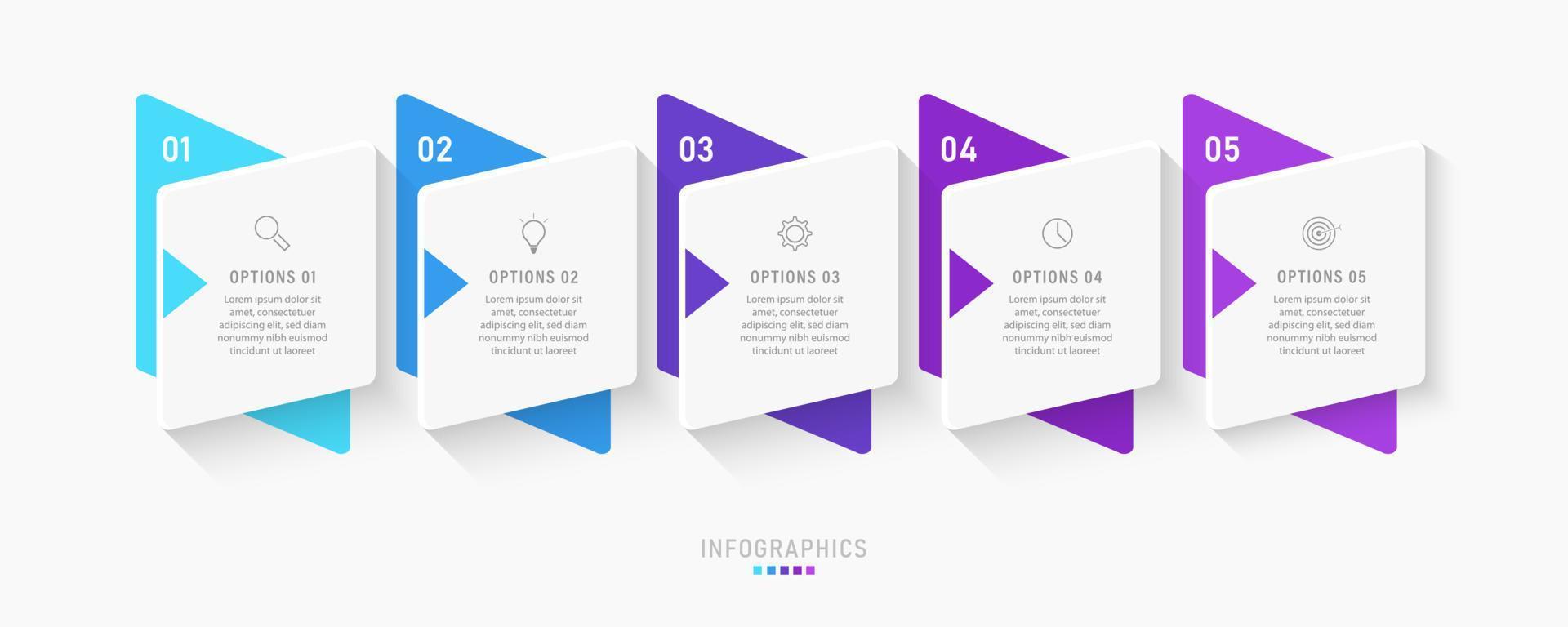 01

OPTIONS 01

Lorem ipsum dolor sit amet, consectetuer adipiscing elit, sed diam nonummy nibh euismod tincidunt ut laoreet

02

OPTIONS 02

Lorem ipsum dolor sit amet, consectetuer adipiscing elit, sed diam nonummy nibh euismod tincidunt ut laoreet

03

OPTIONS 03

Lorem ipsum dolor sit amet, consectetuer adipiscing elit, sed diam nonummy nibh euismod tincidunt ut laoreet

04

OPTIONS 04

Lorem ipsum dolor sit amet, consectetuer adipiscing elit, sed diam nonummy nibh euismod tincidunt ut laoreet

05

OPTIONS 05

Lorem ipsum dolor sit amet, consectetuer adipiscing elit, sed diam nonummy nibh euismod tincidunt ut laoreet

INFOGRAPHICS