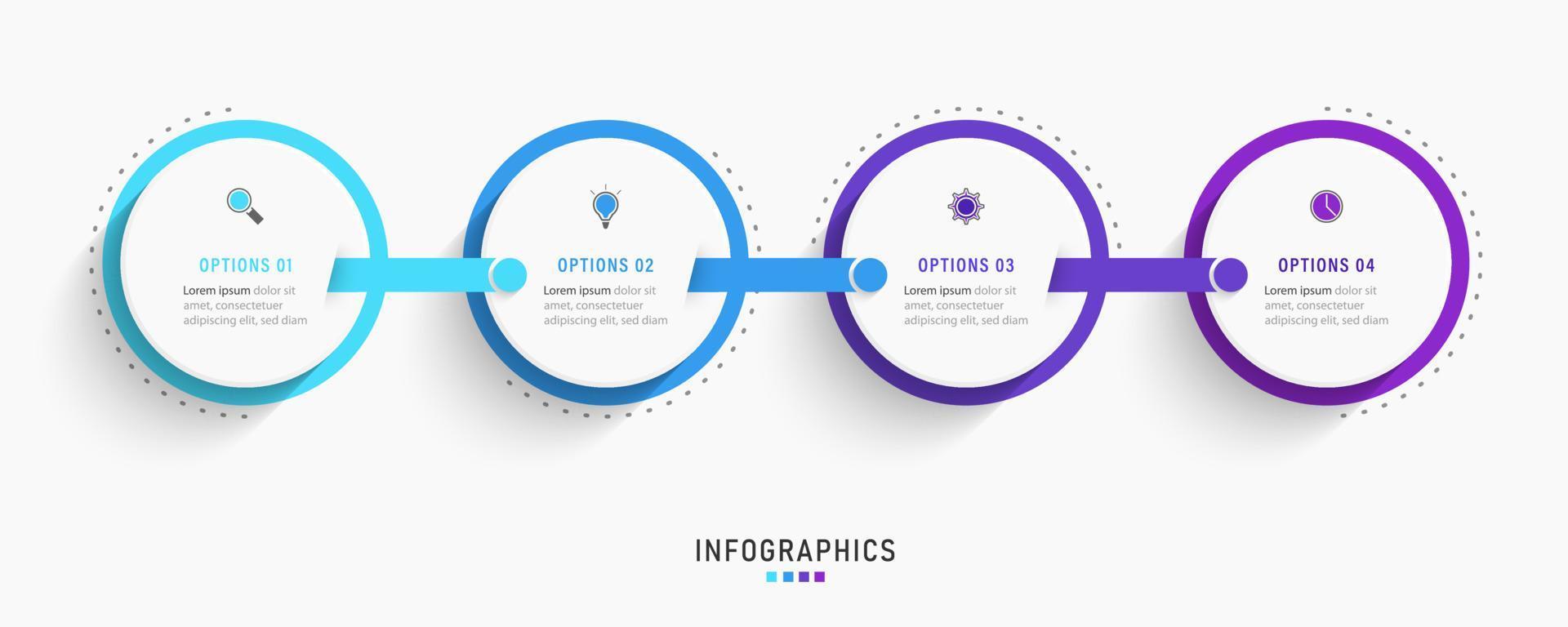 OPTIONS 01
Lorem ipsum dolor sit amet, consectetuer adipiscing elit, sed diam

OPTIONS 02
Lorem ipsum dolor sit amet, consectetuer adipiscing elit, sed diam

OPTIONS 03
Lorem ipsum dolor sit amet, consectetuer adipiscing elit, sed diam

OPTIONS 04
Lorem ipsum dolor sit amet, consectetuer adipiscing elit, sed diam

INFOGRAPHICS