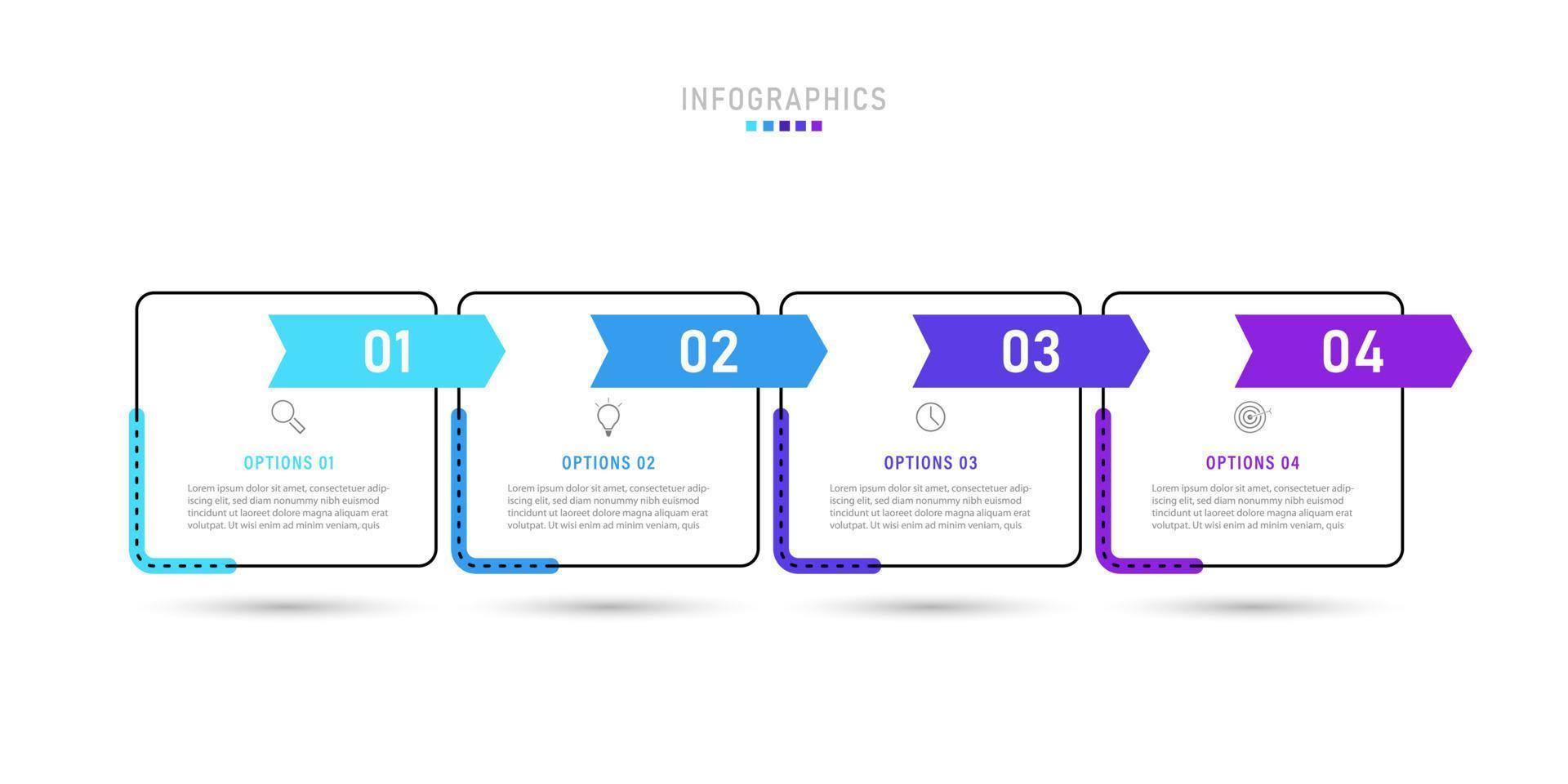 INFOGRAPHICS

01

OPTIONS 01

Lorem ipsum dolor sit amet, consectetuer adipiscing elit, sed diam nonummy nibh euismod tincidunt ut laoreet dolore magna aliquam erat volutpat. Ut wisi enim ad minim veniam, quis

02

OPTIONS 02

Lorem ipsum dolor sit amet, consectetuer adipiscing elit, sed diam nonummy nibh euismod tincidunt ut laoreet dolore magna aliquam erat volutpat. Ut wisi enim ad minim veniam, quis

03

OPTIONS 03

Lorem ipsum dolor sit amet, consectetuer adipiscing elit, sed diam nonummy nibh euismod tincidunt ut laoreet dolore magna aliquam erat volutpat. Ut wisi enim ad minim veniam, quis

04

OPTIONS 04

Lorem ipsum dolor sit amet, consectetuer adipiscing elit, sed diam nonummy nibh euismod tincidunt ut laoreet dolore magna aliquam erat volutpat. Ut wisi enim ad minim veniam, quis