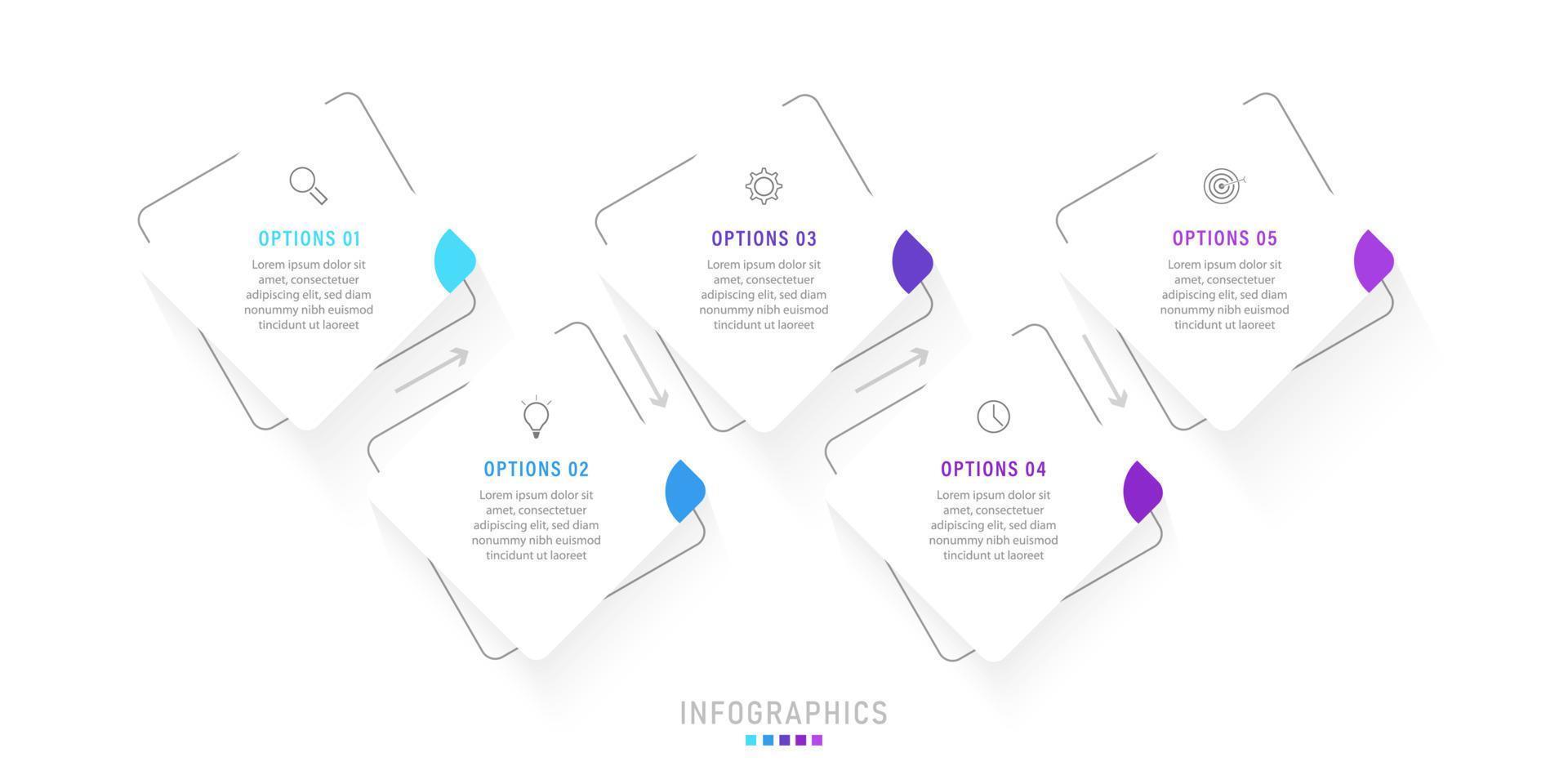 OPTIONS 01

Lorem ipsum dolor sit amet, consectetuer adipiscing elit, sed diam nonummy nibh euismod tincidunt ut laoreet

OPTIONS 02

Lorem ipsum dolor sit amet, consectetuer adipiscing elit, sed diam nonummy nibh euismod tincidunt ut laoreet

OPTIONS 03

Lorem ipsum dolor sit amet, consectetuer adipiscing elit, sed diam nonummy nibh euismod tincidunt ut laoreet

OPTIONS 04

Lorem ipsum dolor sit amet, consectetuer adipiscing elit, sed diam nonummy nibh euismod tincidunt ut laoreet

OPTIONS 05

Lorem ipsum dolor sit amet, consectetuer adipiscing elit, sed diam nonummy nibh euismod tincidunt ut laoreet

INFOGRAPHICS