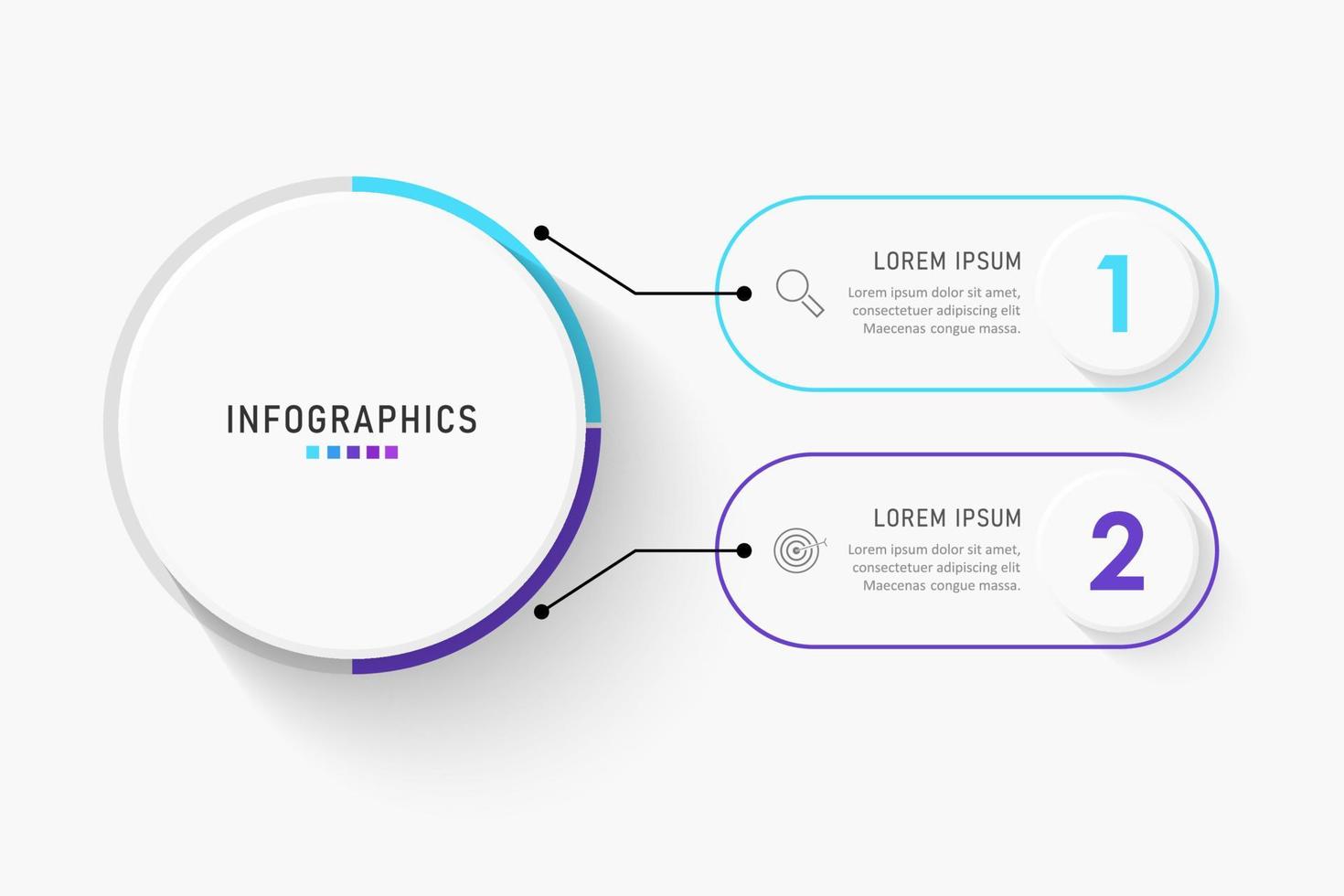 INFOGRAPHICS

LOREM IPSUM
Lorem ipsum dolor sit amet, consectetuer adipiscing elit Maecenas congue massa.
1

LOREM IPSUM
Lorem ipsum dolor sit amet, consectetuer adipiscing elit Maecenas congue massa.
2