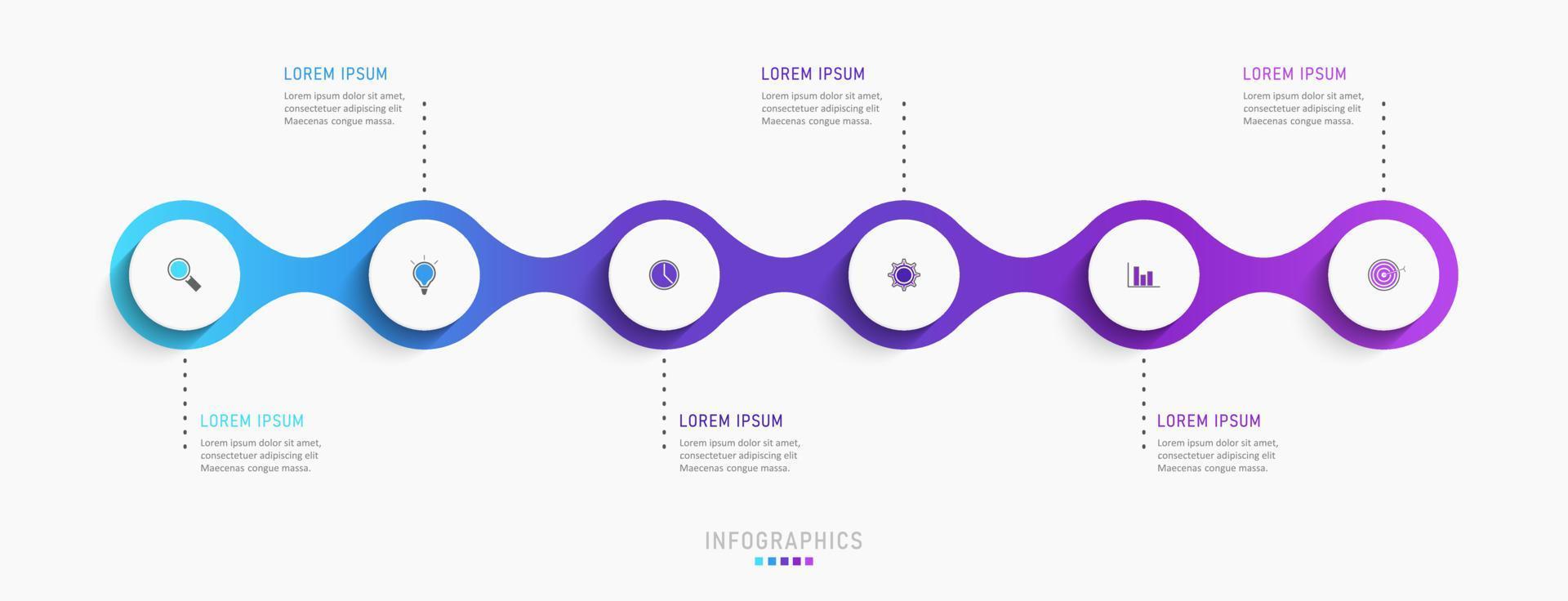 LOREM IPSUM
Lorem ipsum dolor sit amet, consectetuer adipiscing elit Maecenas congue massa.

LOREM IPSUM
Lorem ipsum dolor sit amet, consectetuer adipiscing elit Maecenas congue massa.

LOREM IPSUM
Lorem ipsum dolor sit amet, consectetuer adipiscing elit Maecenas congue massa.

LOREM IPSUM
Lorem ipsum dolor sit amet, consectetuer adipiscing elit Maecenas congue massa.

LOREM IPSUM
Lorem ipsum dolor sit amet, consectetuer adipiscing elit Maecenas congue massa.

LOREM IPSUM
Lorem ipsum dolor sit amet, consectetuer adipiscing elit Maecenas congue massa.

INFOGRAPHICS