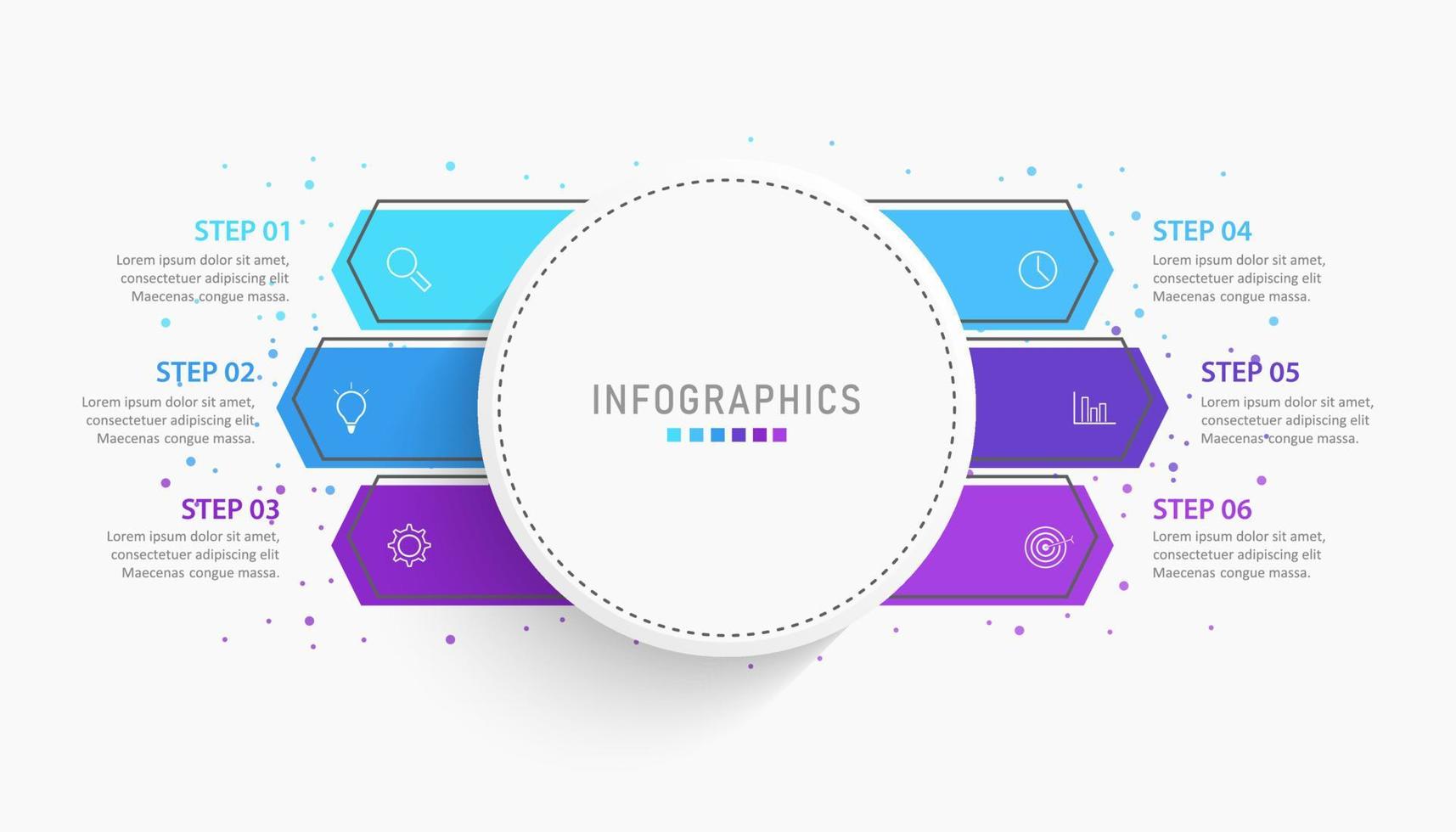 STEP 01
Lorem ipsum dolor sit amet, consectetuer adipiscing elit Maecenas congue massa.

STEP 02
Lorem ipsum dolor sit amet, consectetuer adipiscing elit Maecenas congue massa.

STEP 03
Lorem ipsum dolor sit amet, consectetuer adipiscing elit Maecenas congue massa.

INFOGRAPHICS

STEP 04
Lorem ipsum dolor sit amet, consectetuer adipiscing elit Maecenas congue massa.

STEP 05
Lorem ipsum dolor sit amet, consectetuer adipiscing elit Maecenas congue massa.

STEP 06
Lorem ipsum dolor sit amet, consectetuer adipiscing elit Maecenas congue massa.