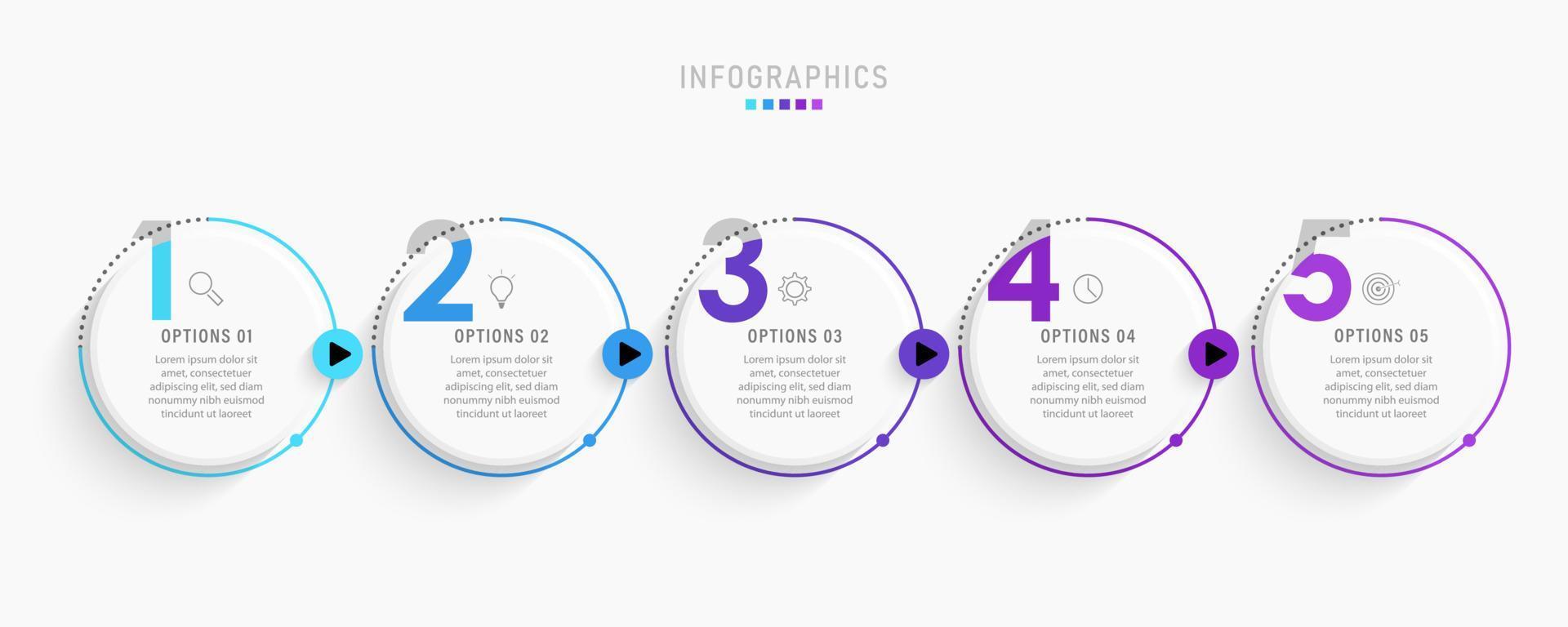 INFOGRAPHICS

1
OPTIONS 01
Lorem ipsum dolor sit amet, consectetuer adipiscing elit, sed diam nonummy nibh euismod tincidunt ut laoreet

2
OPTIONS 02
Lorem ipsum dolor sit amet, consectetuer adipiscing elit, sed diam nonummy nibh euismod tincidunt ut laoreet

3
OPTIONS 03
Lorem ipsum dolor sit amet, consectetuer adipiscing elit, sed diam nonummy nibh euismod tincidunt ut laoreet

4
OPTIONS 04
Lorem ipsum dolor sit amet, consectetuer adipiscing elit, sed diam nonummy nibh euismod tincidunt ut laoreet

5
OPTIONS 05
Lorem ipsum dolor sit amet, consectetuer adipiscing elit, sed diam nonummy nibh euismod tincidunt ut laoreet