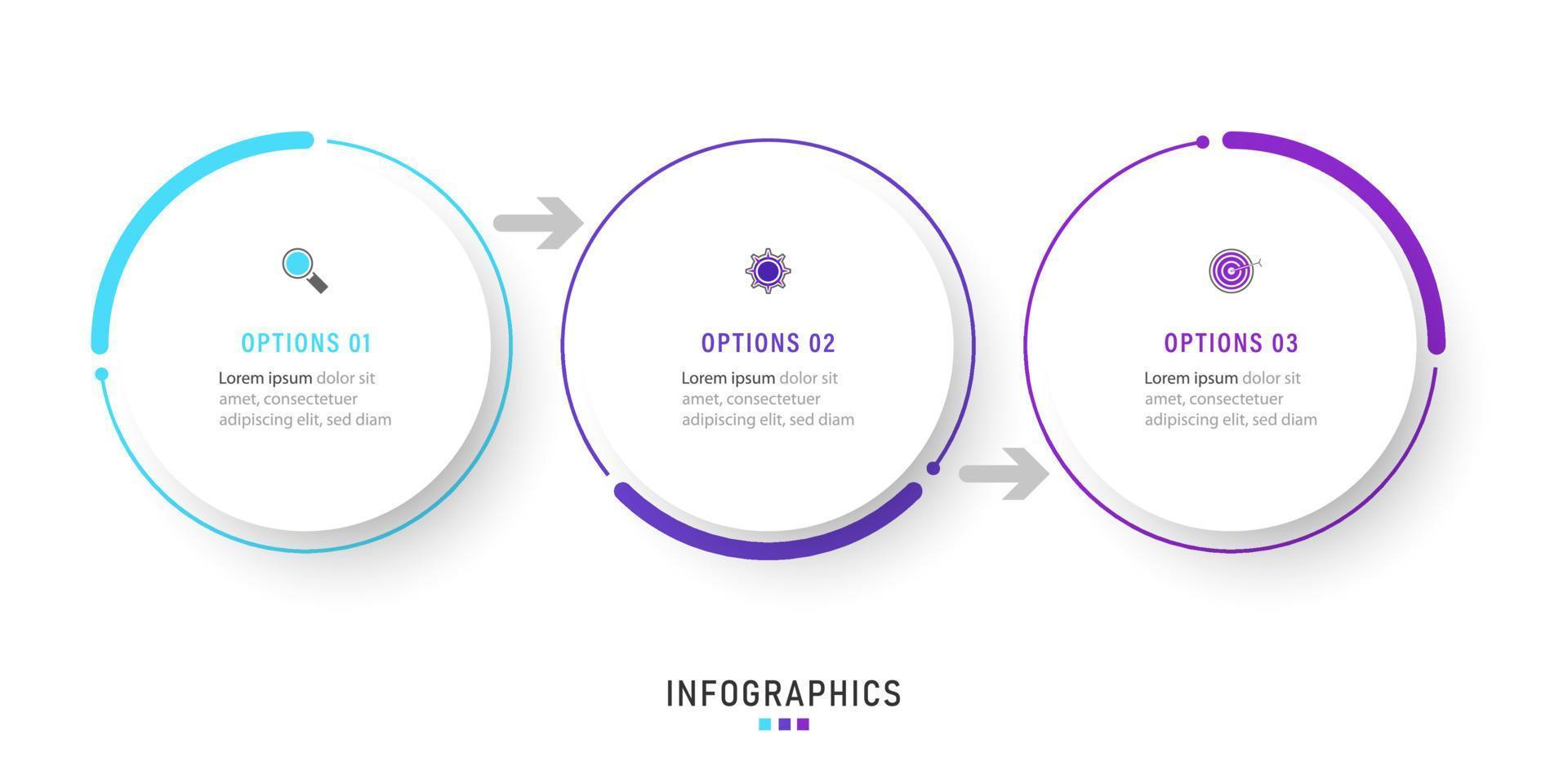 OPTIONS 01

Lorem ipsum dolor sit amet, consectetuer adipiscing elit, sed diam

OPTIONS 02

Lorem ipsum dolor sit amet, consectetuer adipiscing elit, sed diam

OPTIONS 03

Lorem ipsum dolor sit amet, consectetuer adipiscing elit, sed diam

INFOGRAPHICS