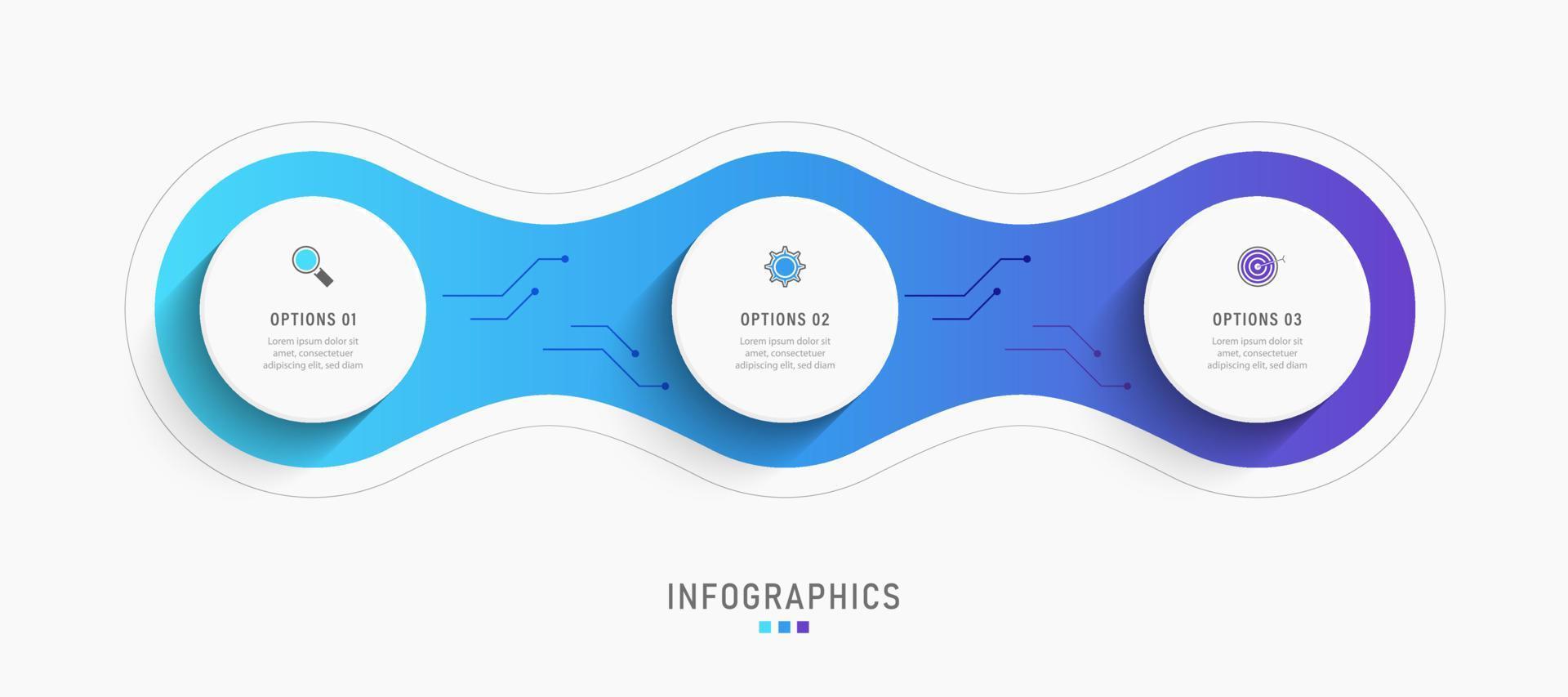 OPTIONS 01

Lorem ipsum dolor sit amet, consectetuer adipiscing elit, sed diam

OPTIONS 02

Lorem ipsum dolor sit amet, consectetuer adipiscing elit, sed diam

OPTIONS 03

Lorem ipsum dolor sit amet, consectetuer adipiscing elit, sed diam

INFOGRAPHICS