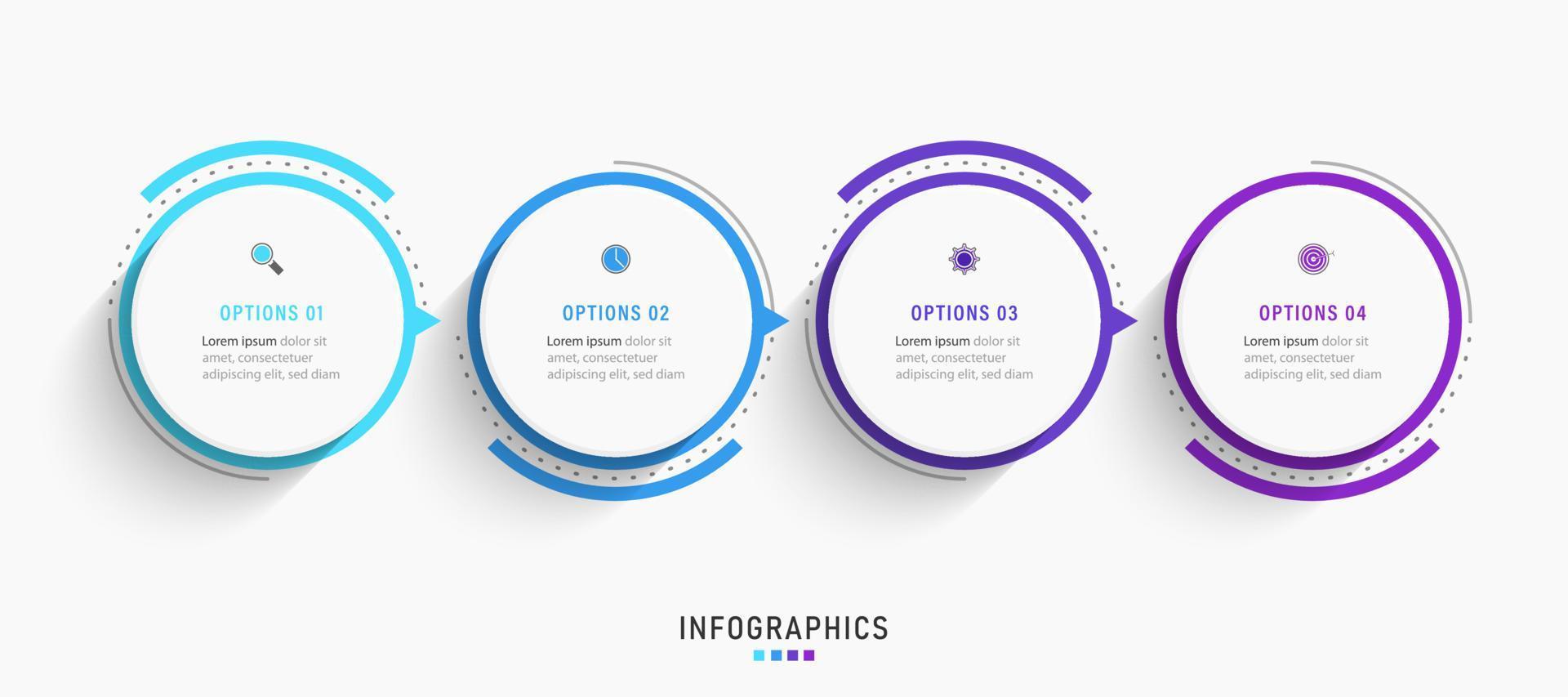 OPTIONS 01

Lorem ipsum dolor sit amet, consectetuer adipiscing elit, sed diam

OPTIONS 02

Lorem ipsum dolor sit amet, consectetuer adipiscing elit, sed diam

OPTIONS 03

Lorem ipsum dolor sit amet, consectetuer adipiscing elit, sed diam

OPTIONS 04

Lorem ipsum dolor sit amet, consectetuer adipiscing elit, sed diam

INFOGRAPHICS