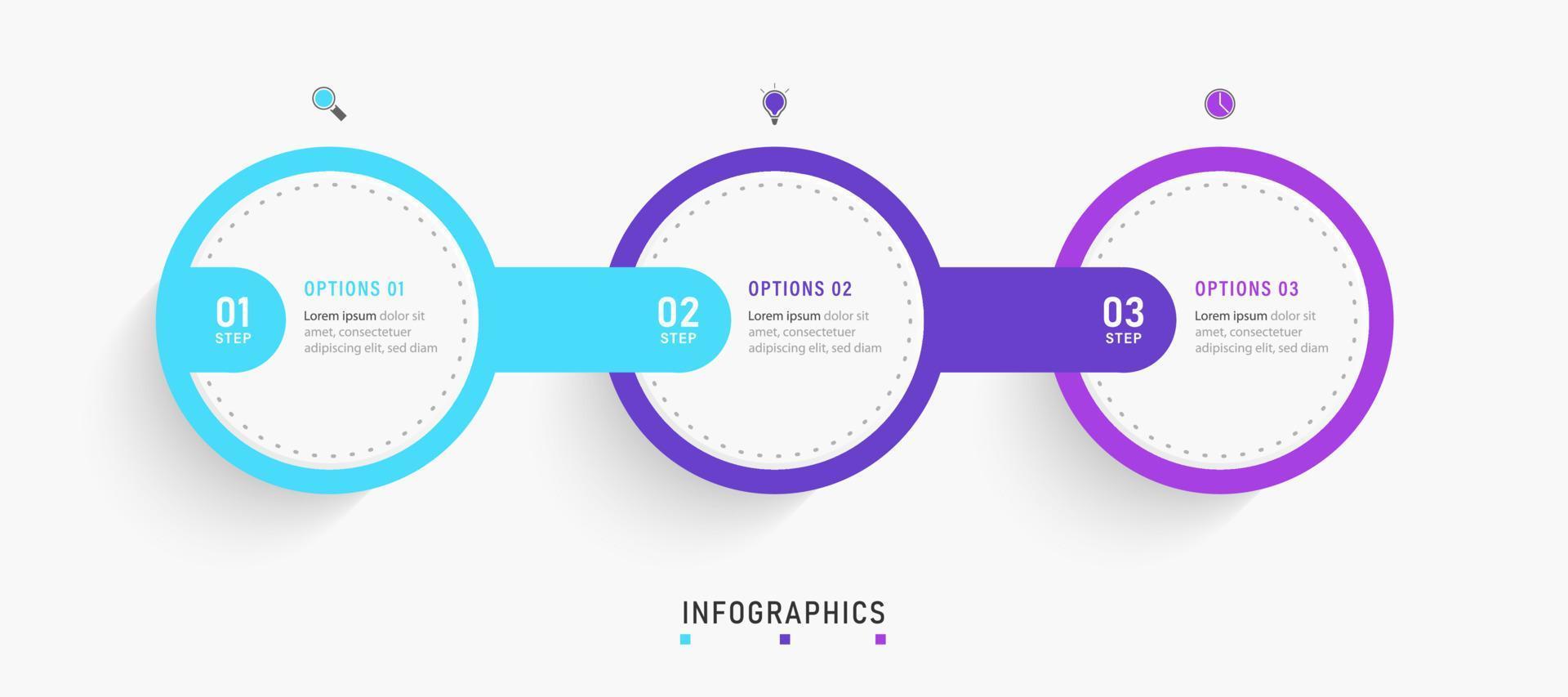 01
STEP

OPTIONS 01

Lorem ipsum dolor sit amet, consectetuer adipiscing elit, sed diam

02
STEP

OPTIONS 02

Lorem ipsum dolor sit amet, consectetuer adipiscing elit, sed diam

03
STEP

OPTIONS 03

Lorem ipsum dolor sit amet, consectetuer adipiscing elit, sed diam

INFOGRAPHICS