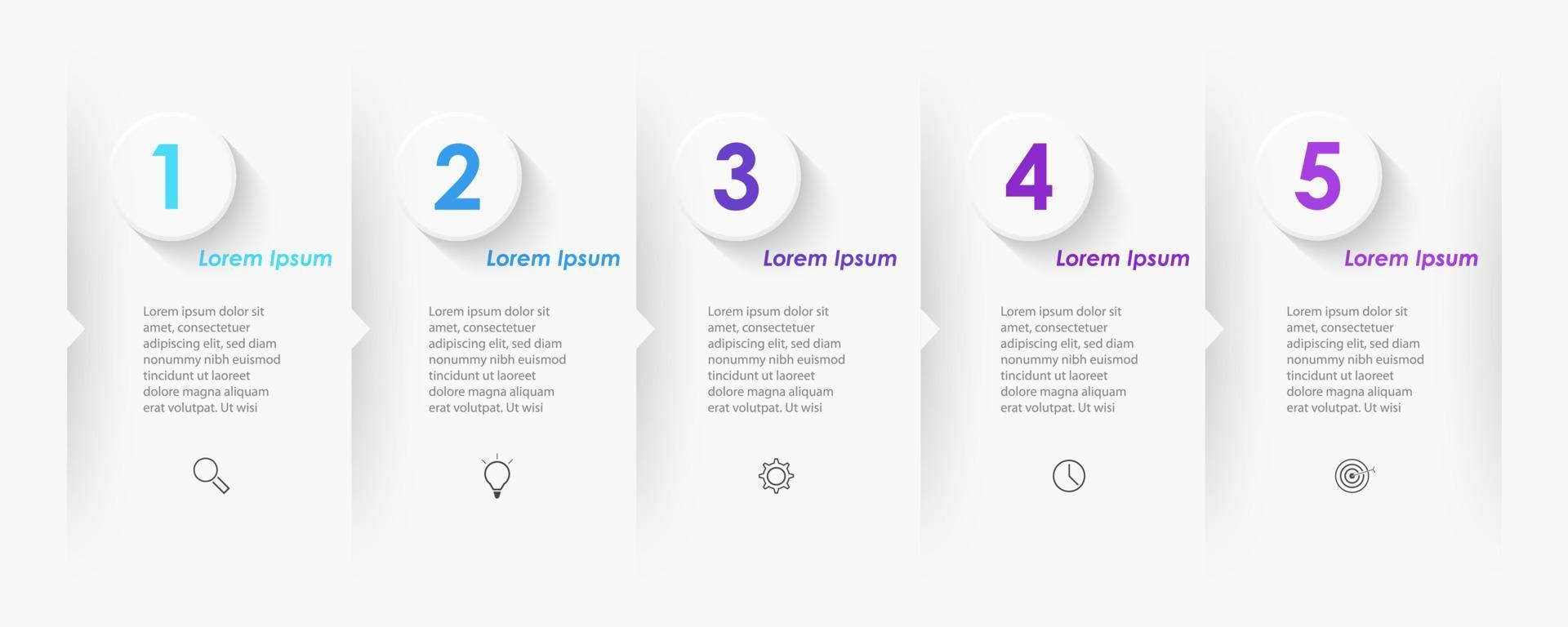 1

Lorem Ipsum

Lorem ipsum dolor sit amet, consectetuer adipiscing elit, sed diam nonummy nibh euismod tincidunt ut laoreet dolore magna aliquam erat volutpat. Ut wisi

2

Lorem Ipsum

Lorem ipsum dolor sit amet, consectetuer adipiscing elit, sed diam nonummy nibh euismod tincidunt ut laoreet dolore magna aliquam erat volutpat. Ut wisi

3

Lorem Ipsum

Lorem ipsum dolor sit amet, consectetuer adipiscing elit, sed diam nonummy nibh euismod tincidunt ut laoreet dolore magna aliquam erat volutpat. Ut wisi

4

Lorem Ipsum

Lorem ipsum dolor sit amet, consectetuer adipiscing elit, sed diam nonummy nibh euismod tincidunt ut laoreet dolore magna aliquam erat volutpat. Ut wisi

5

Lorem Ipsum

Lorem ipsum dolor sit amet, consectetuer adipiscing elit, sed diam nonummy nibh euismod tincidunt ut laoreet dolore magna aliquam erat volutpat. Ut wisi