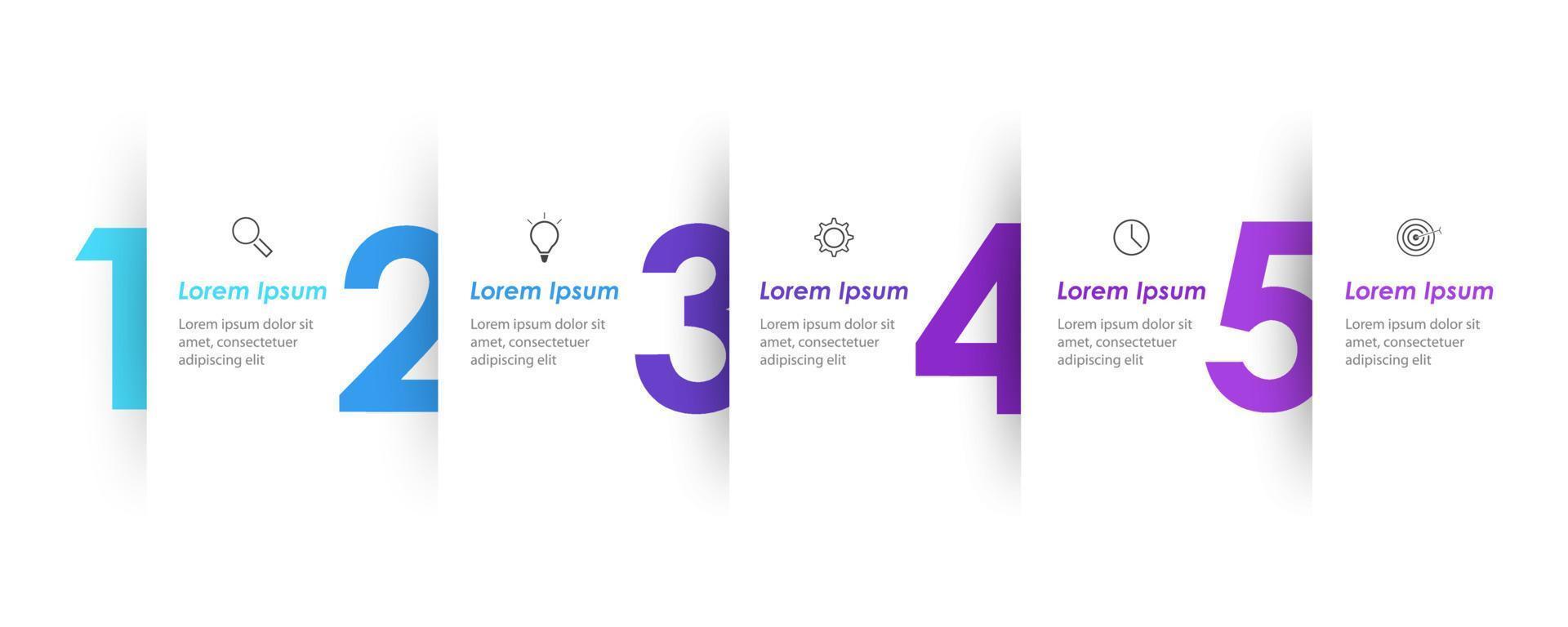 1

Lorem Ipsum

Lorem ipsum dolor sit amet, consectetuer adipiscing elit

2

Lorem Ipsum

Lorem ipsum dolor sit amet, consectetuer adipiscing elit

3

Lorem Ipsum

Lorem ipsum dolor sit amet, consectetuer adipiscing elit

4

Lorem Ipsum

Lorem ipsum dolor sit amet, consectetuer adipiscing elit

5

Lorem Ipsum

Lorem ipsum dolor sit amet, consectetuer adipiscing elit