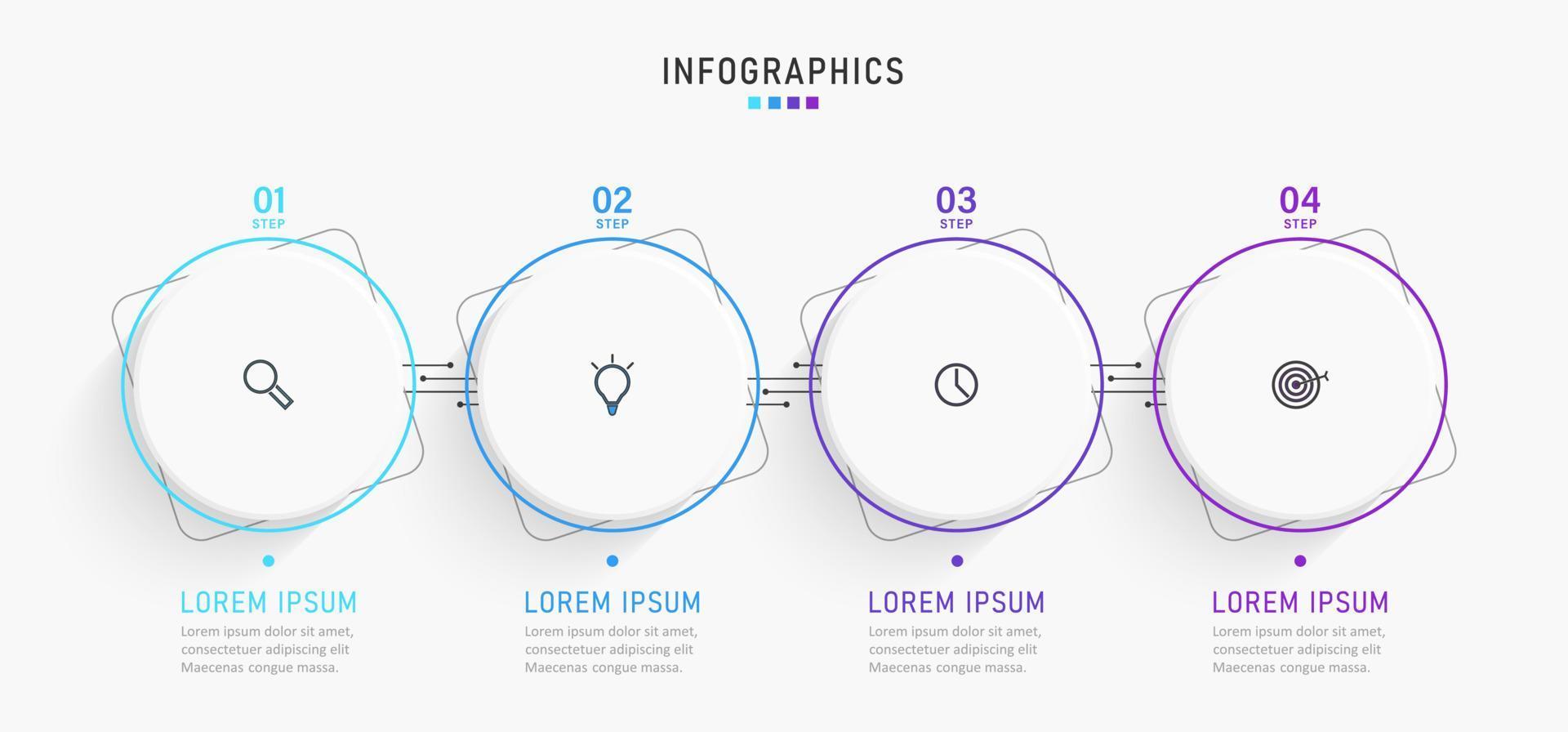 INFOGRAPHICS

01
STEP

LOREM IPSUM
Lorem ipsum dolor sit amet, consectetuer adipiscing elit Maecenas congue massa.

02
STEP

LOREM IPSUM
Lorem ipsum dolor sit amet, consectetuer adipiscing elit Maecenas congue massa.

03
STEP

LOREM IPSUM
Lorem ipsum dolor sit amet, consectetuer adipiscing elit Maecenas congue massa.

04
STEP

LOREM IPSUM
Lorem ipsum dolor sit amet, consectetuer adipiscing elit Maecenas congue massa.