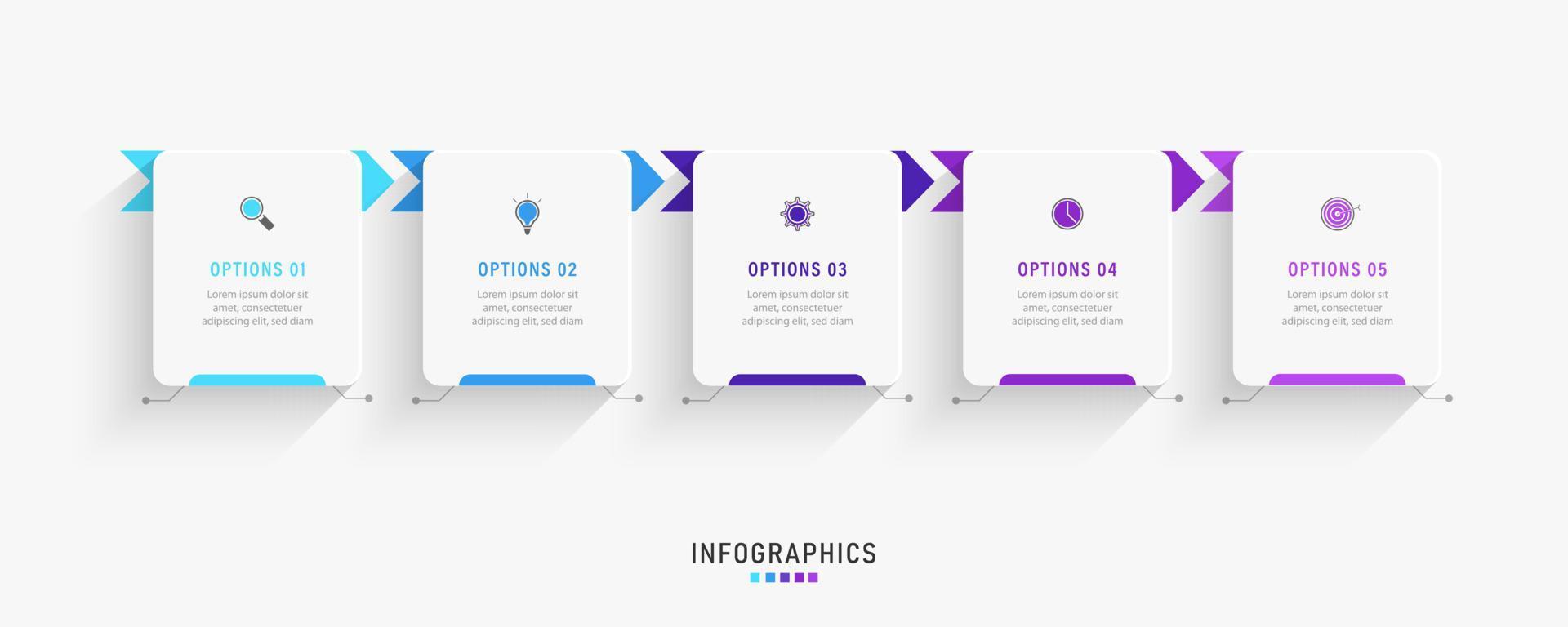 OPTIONS 01
Lorem ipsum dolor sit amet, consectetuer adipiscing elit, sed diam

OPTIONS 02
Lorem ipsum dolor sit amet, consectetuer adipiscing elit, sed diam

OPTIONS 03
Lorem ipsum dolor sit amet, consectetuer adipiscing elit, sed diam

OPTIONS 04
Lorem ipsum dolor sit amet, consectetuer adipiscing elit, sed diam

OPTIONS 05
Lorem ipsum dolor sit amet, consectetuer adipiscing elit, sed diam

INFOGRAPHICS