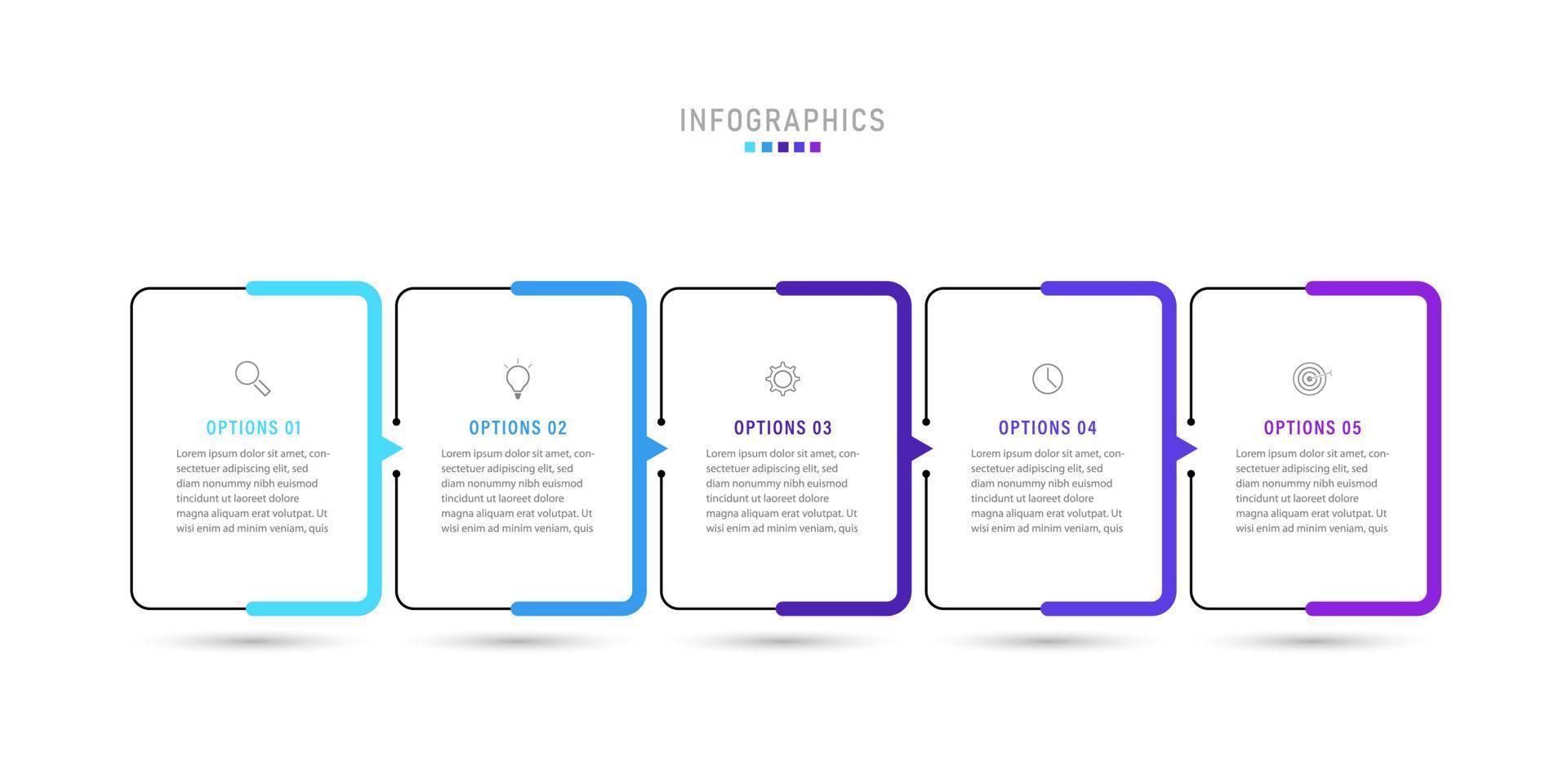 INFOGRAPHICS

OPTIONS 01

Lorem ipsum dolor sit amet, consectetuer adipiscing elit, sed diam nonummy nibh euismod tincidunt ut laoreet dolore magna aliquam erat volutpat. Ut wisi enim ad minim veniam, quis

OPTIONS 02

Lorem ipsum dolor sit amet, consectetuer adipiscing elit, sed diam nonummy nibh euismod tincidunt ut laoreet dolore magna aliquam erat volutpat. Ut wisi enim ad minim veniam, quis

OPTIONS 03

Lorem ipsum dolor sit amet, consectetuer adipiscing elit, sed diam nonummy nibh euismod tincidunt ut laoreet dolore magna aliquam erat volutpat. Ut wisi enim ad minim veniam, quis

OPTIONS 04

Lorem ipsum dolor sit amet, consectetuer adipiscing elit, sed diam nonummy nibh euismod tincidunt ut laoreet dolore magna aliquam erat volutpat. Ut wisi enim ad minim veniam, quis

OPTIONS 05

Lorem ipsum dolor sit amet, consectetuer adipiscing elit, sed diam nonummy nibh euismod tincidunt ut laoreet dolore magna aliquam erat volutpat. Ut wisi enim ad minim veniam, quis