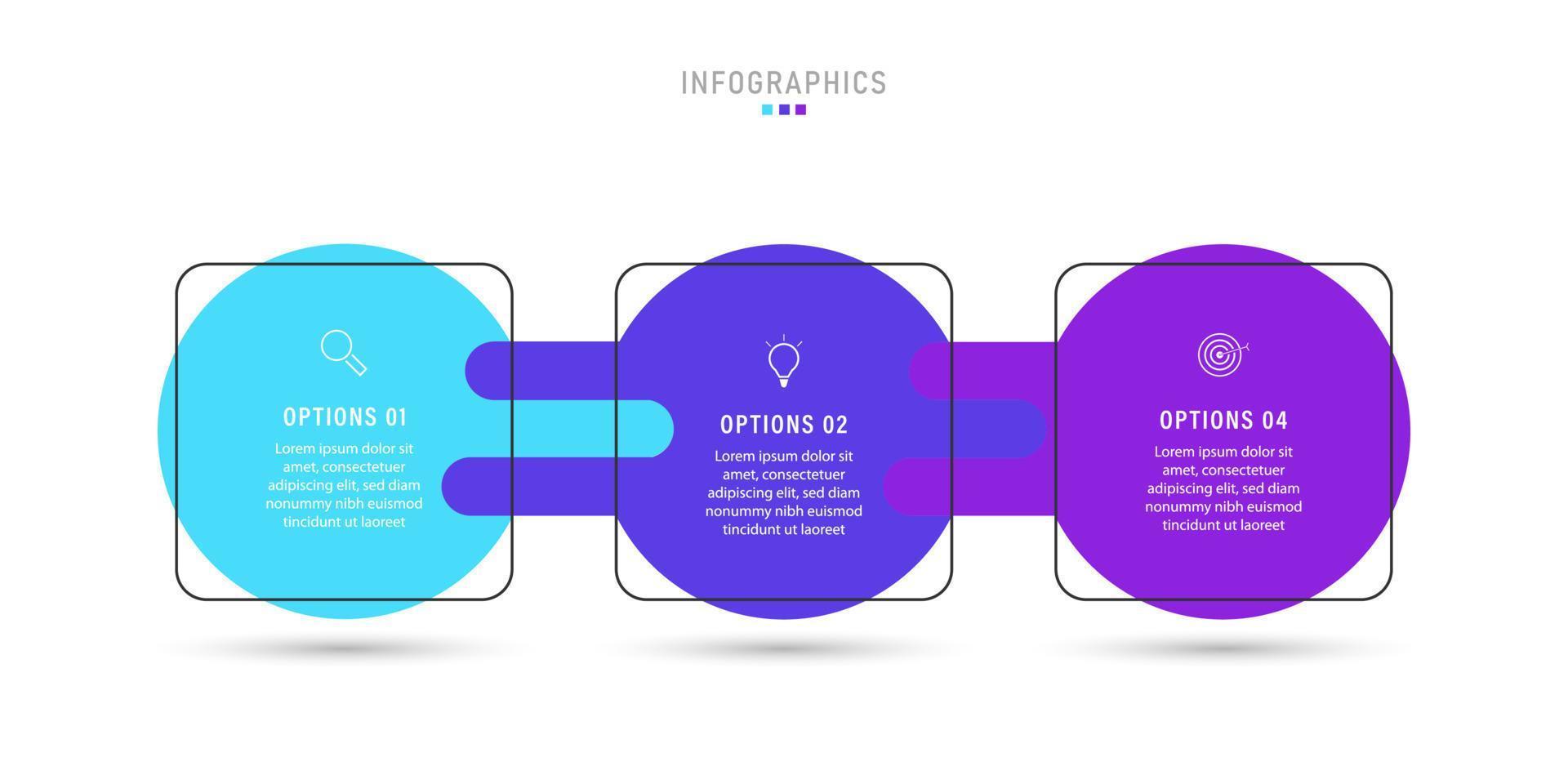 INFOGRAPHICS

OPTIONS 01

Lorem ipsum dolor sit amet, consectetuer adipiscing elit, sed diam nonummy nibh euismod tincidunt ut laoreet

OPTIONS 02

Lorem ipsum dolor sit amet, consectetuer adipiscing elit, sed diam nonummy nibh euismod tincidunt ut laoreet

OPTIONS 04

Lorem ipsum dolor sit amet, consectetuer adipiscing elit, sed diam nonummy nibh euismod tincidunt ut laoreet