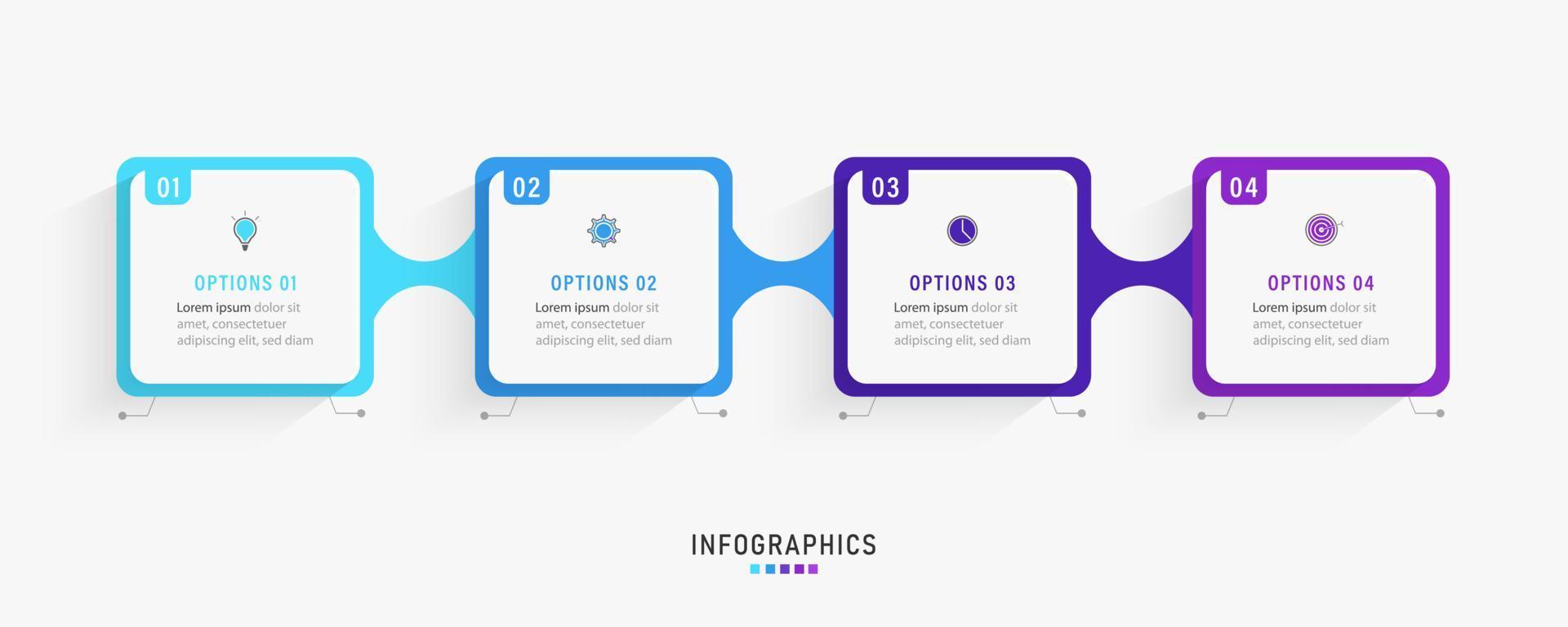 01

OPTIONS 01

Lorem ipsum dolor sit amet, consectetuer adipiscing elit, sed diam

02

OPTIONS 02

Lorem ipsum dolor sit amet, consectetuer adipiscing elit, sed diam

03

OPTIONS 03

Lorem ipsum dolor sit amet, consectetuer adipiscing elit, sed diam

04

OPTIONS 04

Lorem ipsum dolor sit amet, consectetuer adipiscing elit, sed diam

INFOGRAPHICS