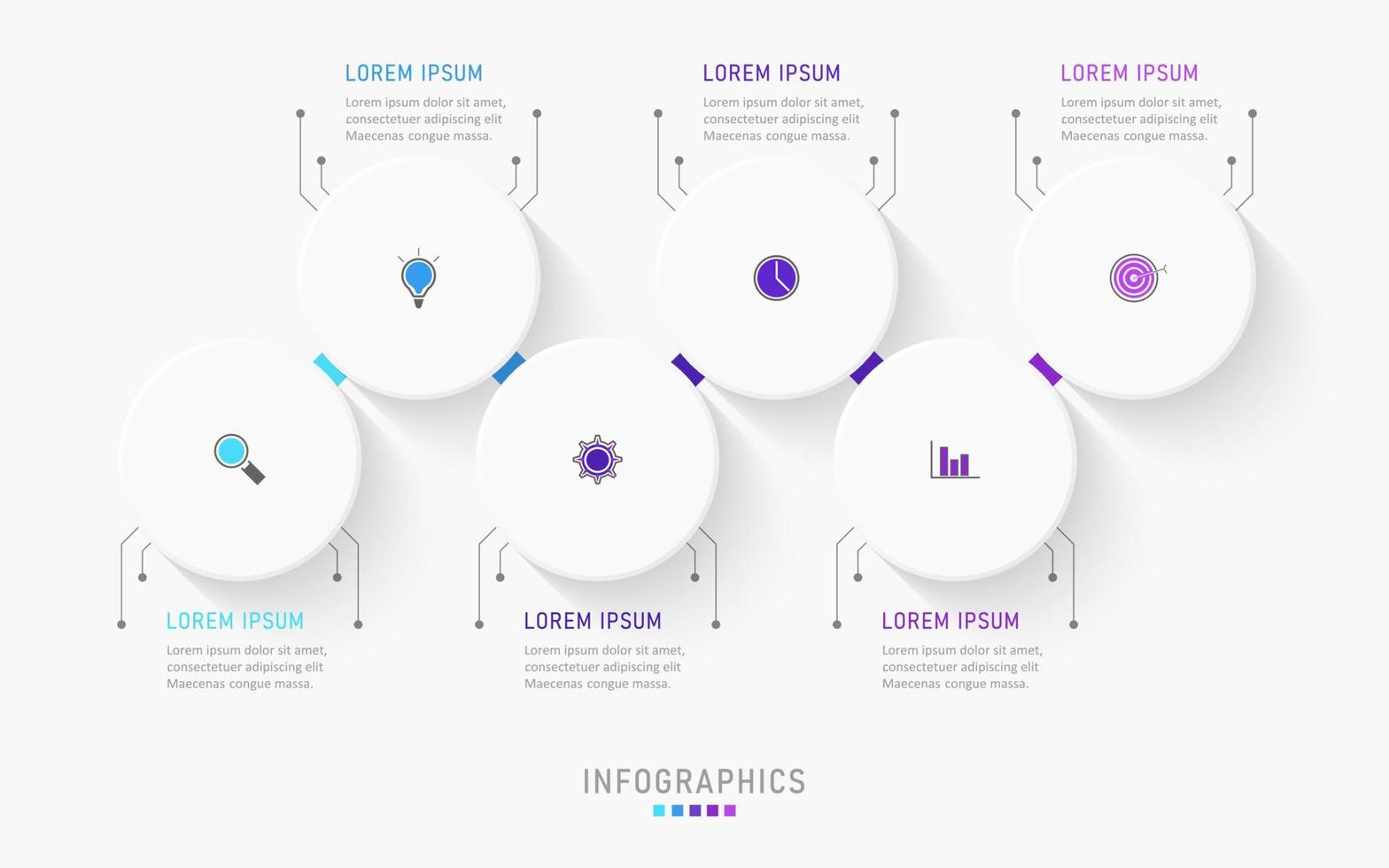 LOREM IPSUM
Lorem ipsum dolor sit amet, consectetuer adipiscing elit Maecenas congue massa.

LOREM IPSUM
Lorem ipsum dolor sit amet, consectetuer adipiscing elit Maecenas congue massa.

LOREM IPSUM
Lorem ipsum dolor sit amet, consectetuer adipiscing elit Maecenas congue massa.

LOREM IPSUM
Lorem ipsum dolor sit amet, consectetuer adipiscing elit Maecenas congue massa.

LOREM IPSUM
Lorem ipsum dolor sit amet, consectetuer adipiscing elit Maecenas congue massa.

LOREM IPSUM
Lorem ipsum dolor sit amet, consectetuer adipiscing elit Maecenas congue massa.

INFOGRAPHICS