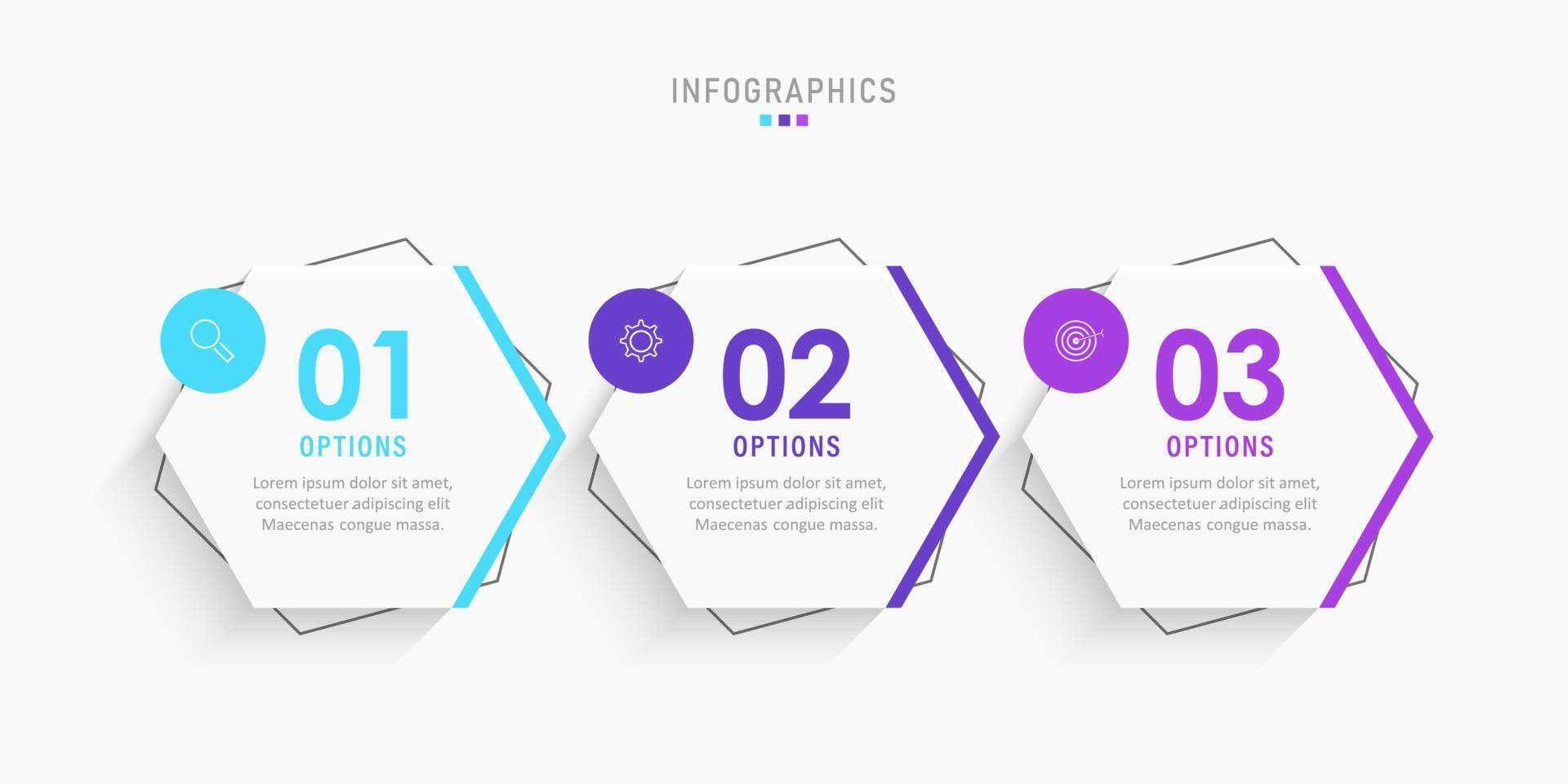 INFOGRAPHICS

01
OPTIONS
Lorem ipsum dolor sit amet, consectetuer adipiscing elit Maecenas congue massa.

02
OPTIONS
Lorem ipsum dolor sit amet, consectetuer adipiscing elit Maecenas congue massa.

03
OPTIONS
Lorem ipsum dolor sit amet, consectetuer adipiscing elit Maecenas congue massa.