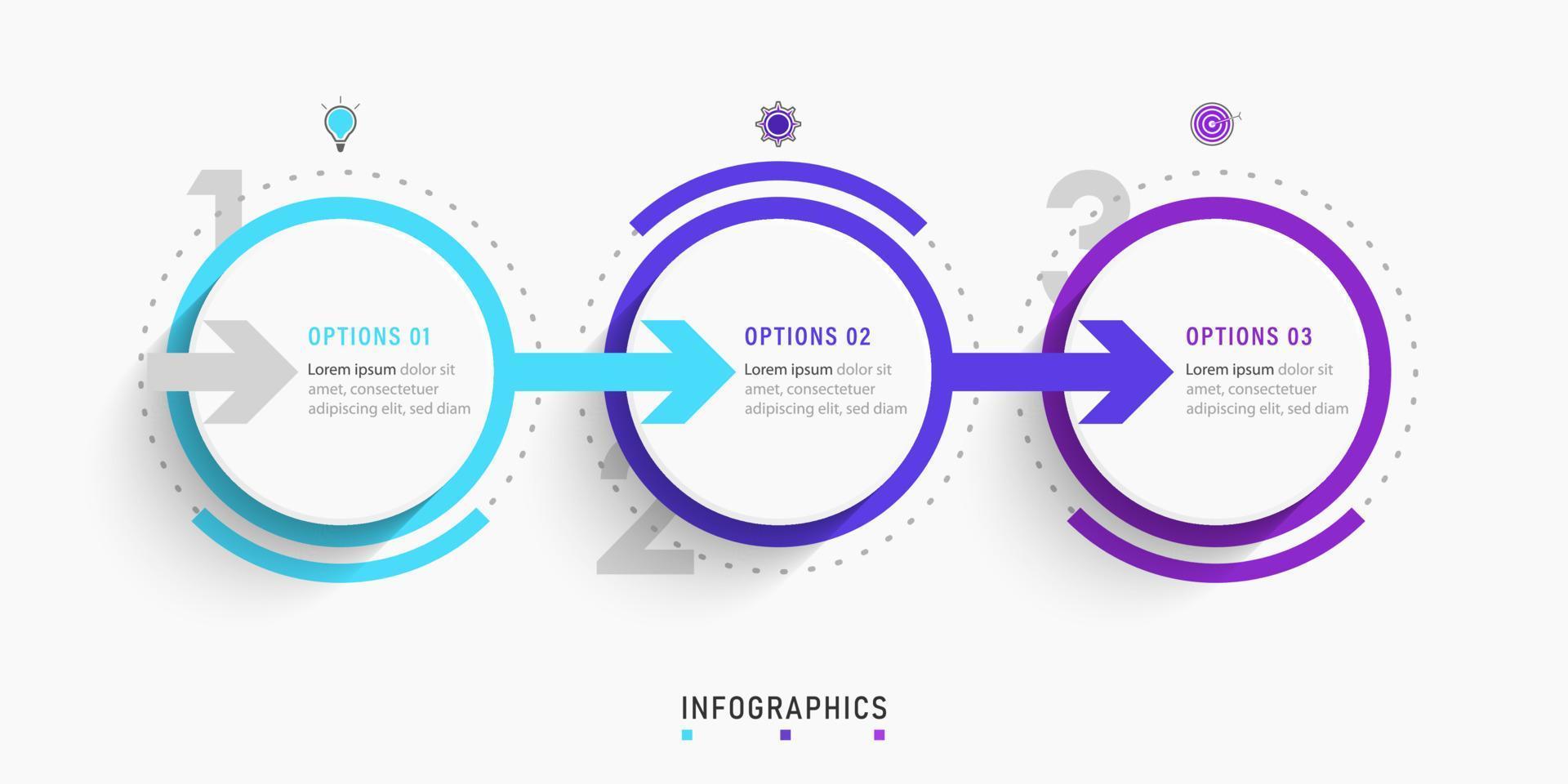 1

OPTIONS 01

Lorem ipsum dolor sit amet, consectetuer adipiscing elit, sed diam

2

OPTIONS 02

Lorem ipsum dolor sit amet, consectetuer adipiscing elit, sed diam

3

OPTIONS 03

Lorem ipsum dolor sit amet, consectetuer adipiscing elit, sed diam

INFOGRAPHICS