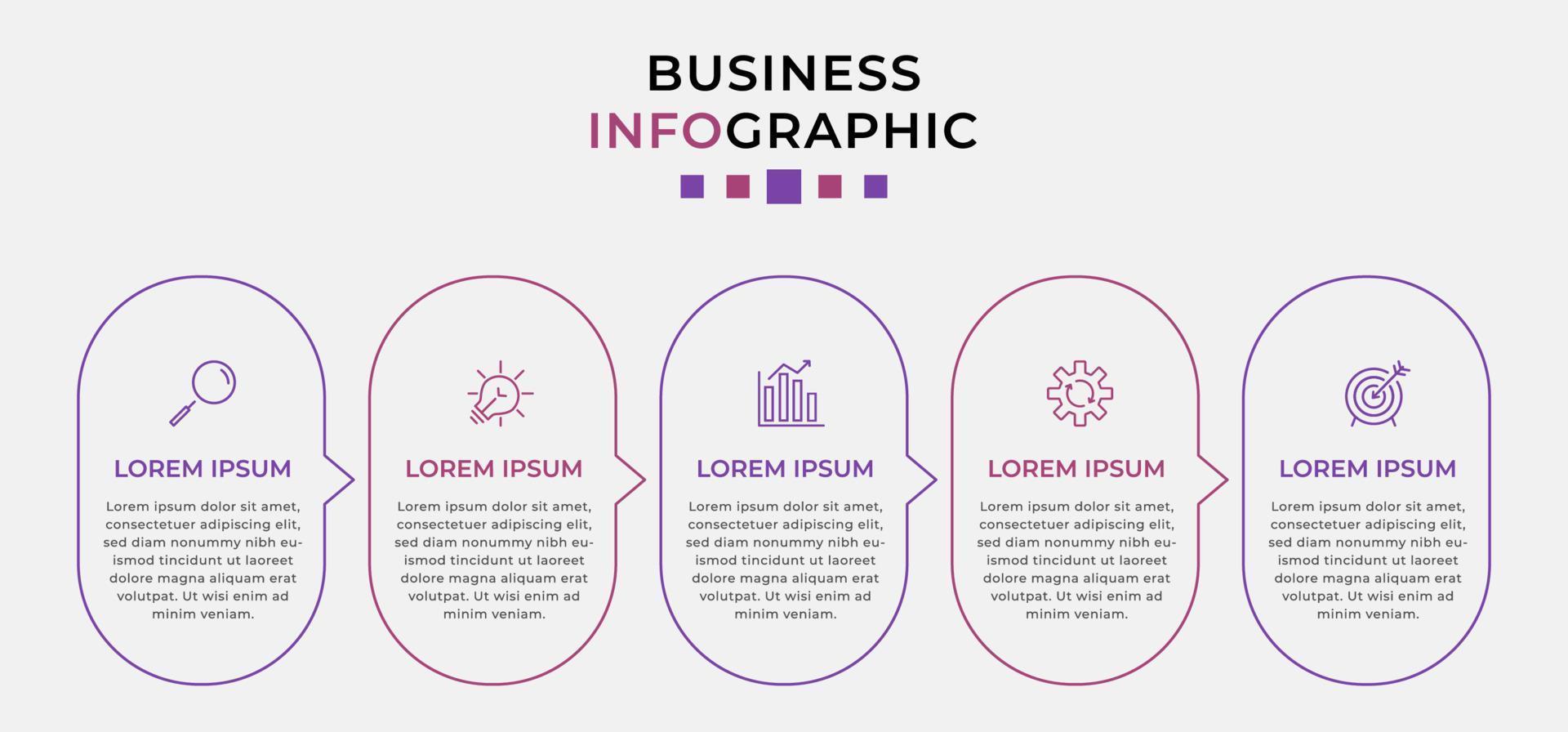 BUSINESS
INFOGRAPHIC

LOREM IPSUM

Lorem ipsum dolor sit amet, consectetuer adipiscing elit, sed diam nonummy nibh euismod tincidunt ut laoreet dolore magna aliquam erat volutpat. Ut wisi enim ad minim veniam.

LOREM IPSUM

Lorem ipsum dolor sit amet, consectetuer adipiscing elit, sed diam nonummy nibh euismod tincidunt ut laoreet dolore magna aliquam erat volutpat. Ut wisi enim ad minim veniam.

LOREM IPSUM

Lorem ipsum dolor sit amet, consectetuer adipiscing elit, sed diam nonummy nibh euismod tincidunt ut laoreet dolore magna aliquam erat volutpat. Ut wisi enim ad minim veniam.

LOREM IPSUM

Lorem ipsum dolor sit amet, consectetuer adipiscing elit, sed diam nonummy nibh euismod tincidunt ut laoreet dolore magna aliquam erat volutpat. Ut wisi enim ad minim veniam.

LOREM IPSUM

Lorem ipsum dolor sit amet, consectetuer adipiscing elit, sed diam nonummy nibh euismod tincidunt ut laoreet dolore magna aliquam erat volutpat. Ut wisi enim ad minim veniam.