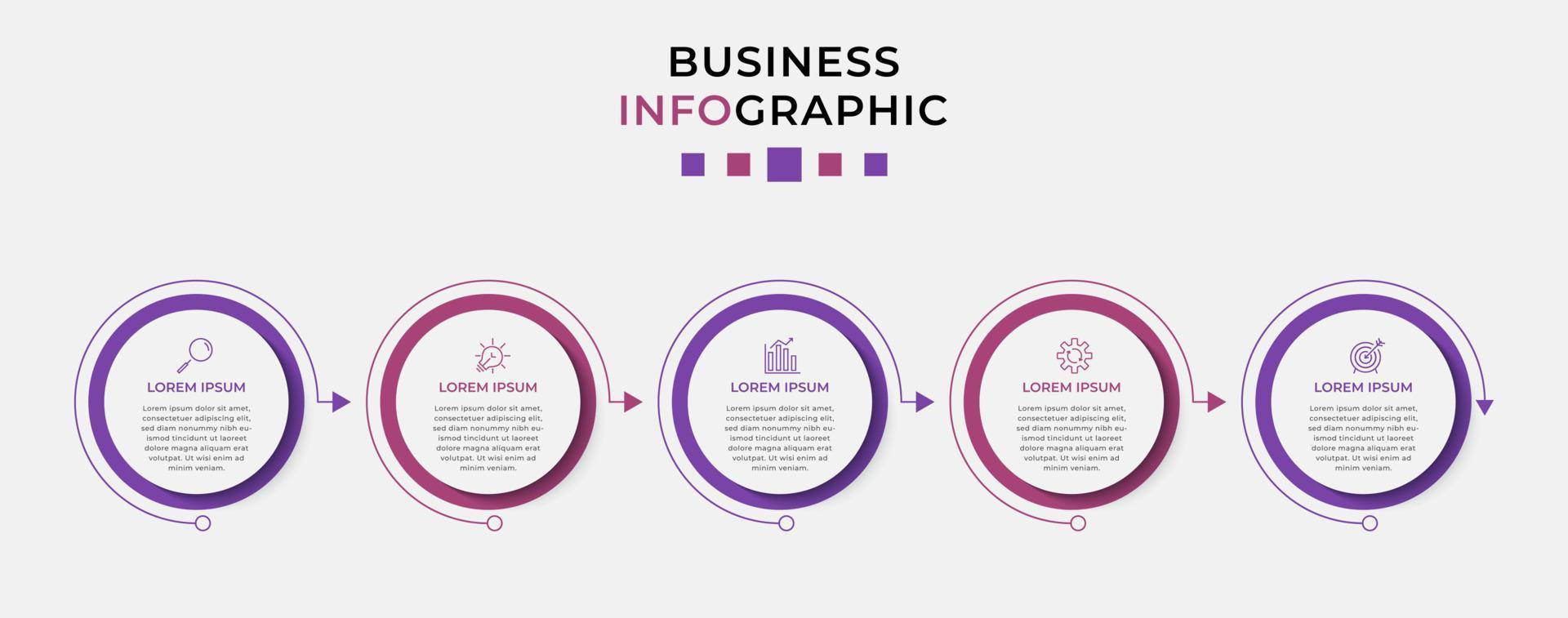 BUSINESS
INFOGRAPHIC

LOREM IPSUM

Lorem ipsum dolor sit amet, consectetuer adipiscing elit, sed diam nonummy nibh euismod tincidunt ut laoreet dolore magna aliquam erat volutpat. Ut wisi enim ad minim veniam.

LOREM IPSUM

Lorem ipsum dolor sit amet, consectetuer adipiscing elit, sed diam nonummy nibh euismod tincidunt ut laoreet dolore magna aliquam erat volutpat. Ut wisi enim ad minim veniam.

LOREM IPSUM

Lorem ipsum dolor sit amet, consectetuer adipiscing elit, sed diam nonummy nibh euismod tincidunt ut laoreet dolore magna aliquam erat volutpat. Ut wisi enim ad minim veniam.

LOREM IPSUM

Lorem ipsum dolor sit amet, consectetuer adipiscing elit, sed diam nonummy nibh euismod tincidunt ut laoreet dolore magna aliquam erat volutpat. Ut wisi enim ad minim veniam.

LOREM IPSUM

Lorem ipsum dolor sit amet, consectetuer adipiscing elit, sed diam nonummy nibh euismod tincidunt ut laoreet dolore magna aliquam erat volutpat. Ut wisi enim ad minim veniam.