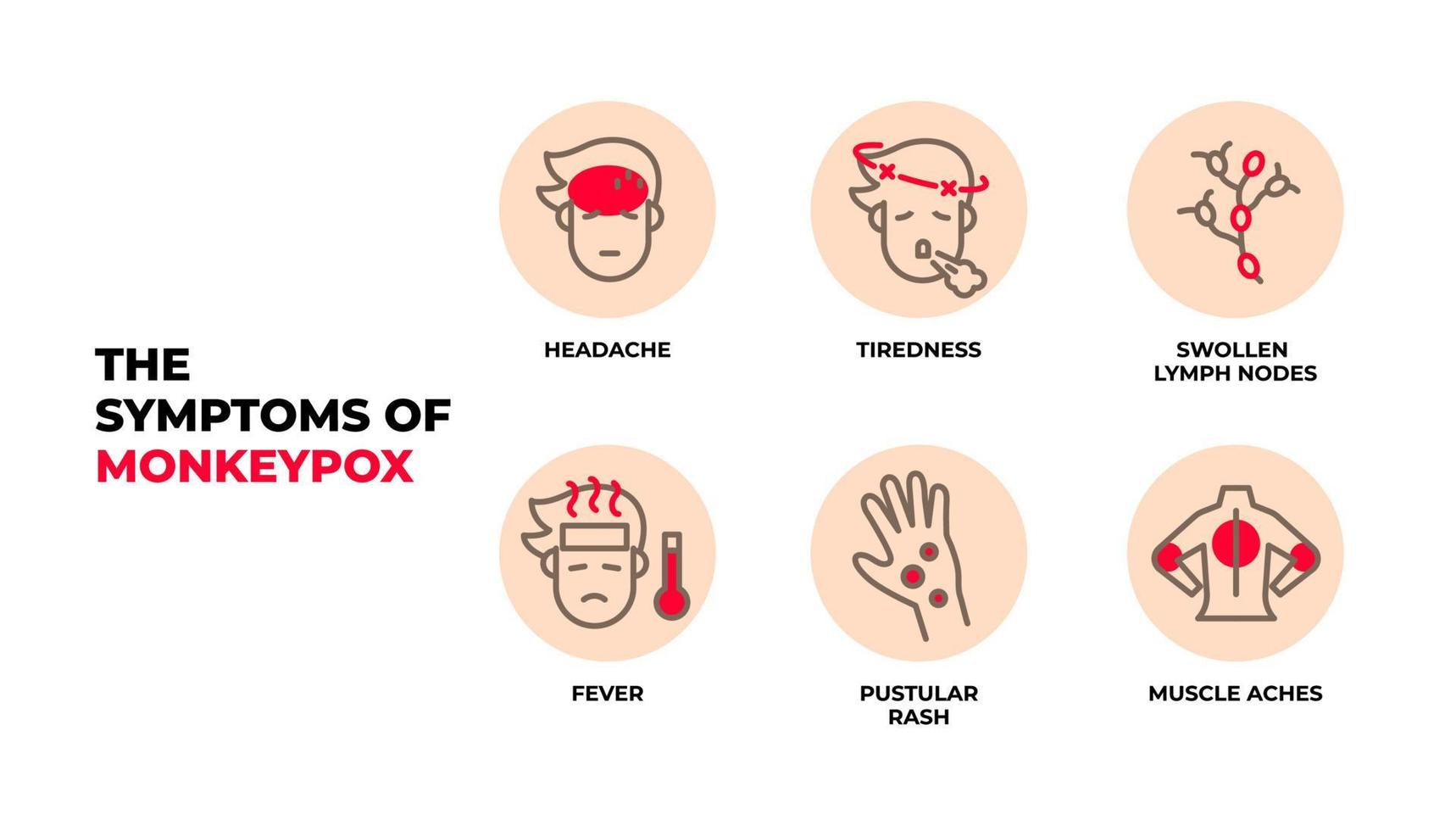 THE SYMPTOMS OF MONKEYPOX

HEADACHE

TIREDNESS

SWOLLEN LYMPH NODES

FEVER

PUSTULAR RASH

MUSCLE ACHES