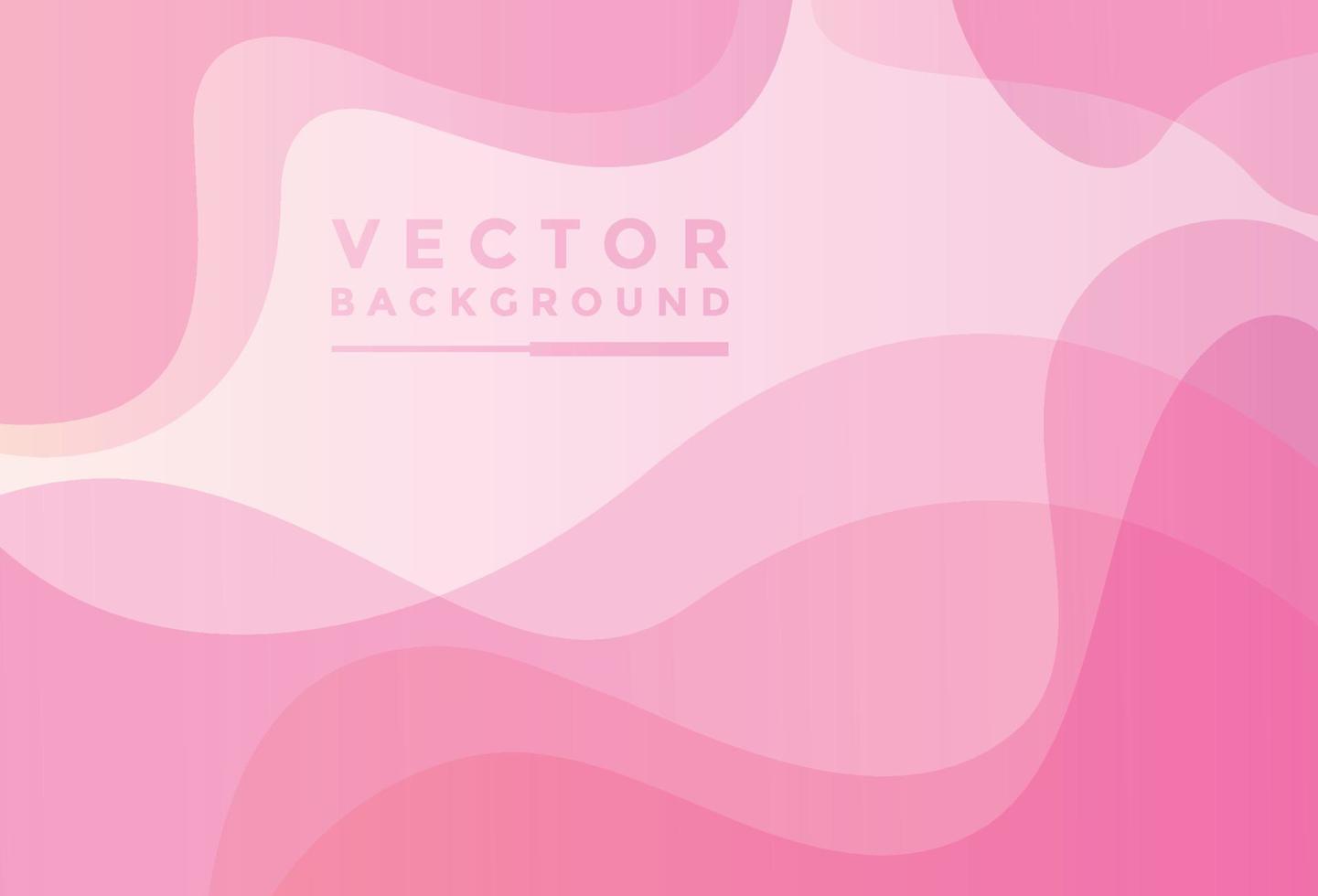 VECTOR
BACKGROUND