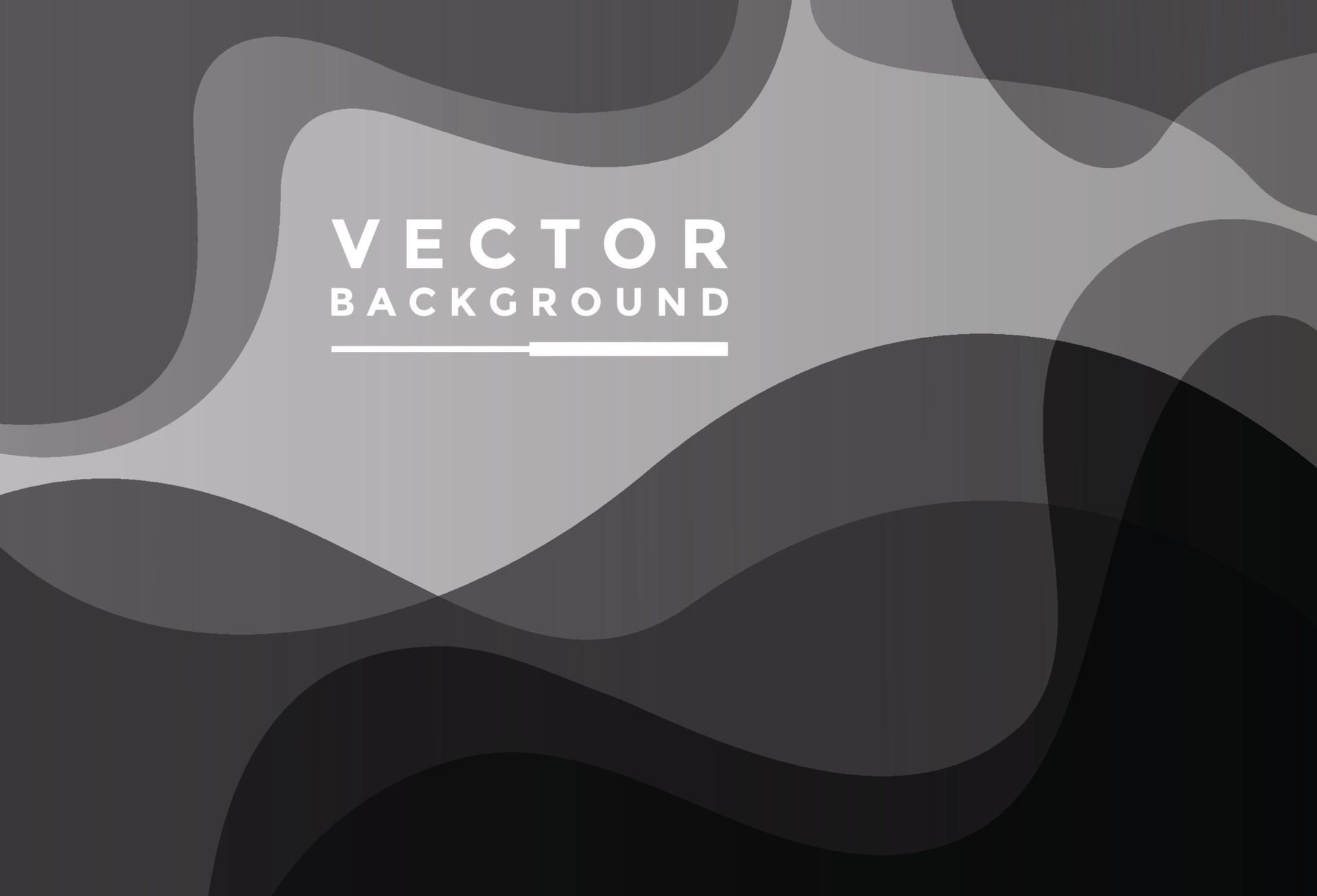 VECTOR
BACKGROUND