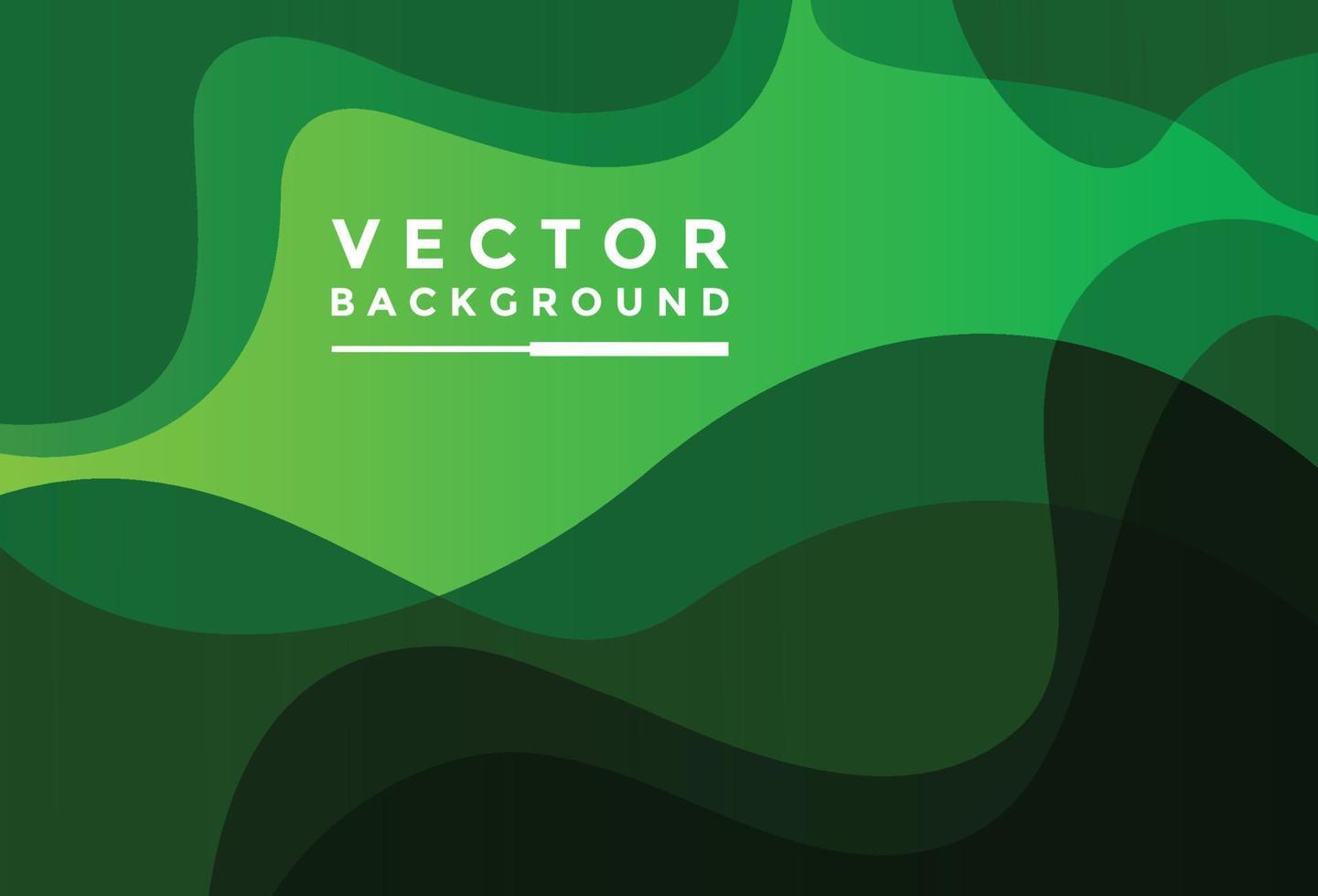 VECTOR
BACKGROUND