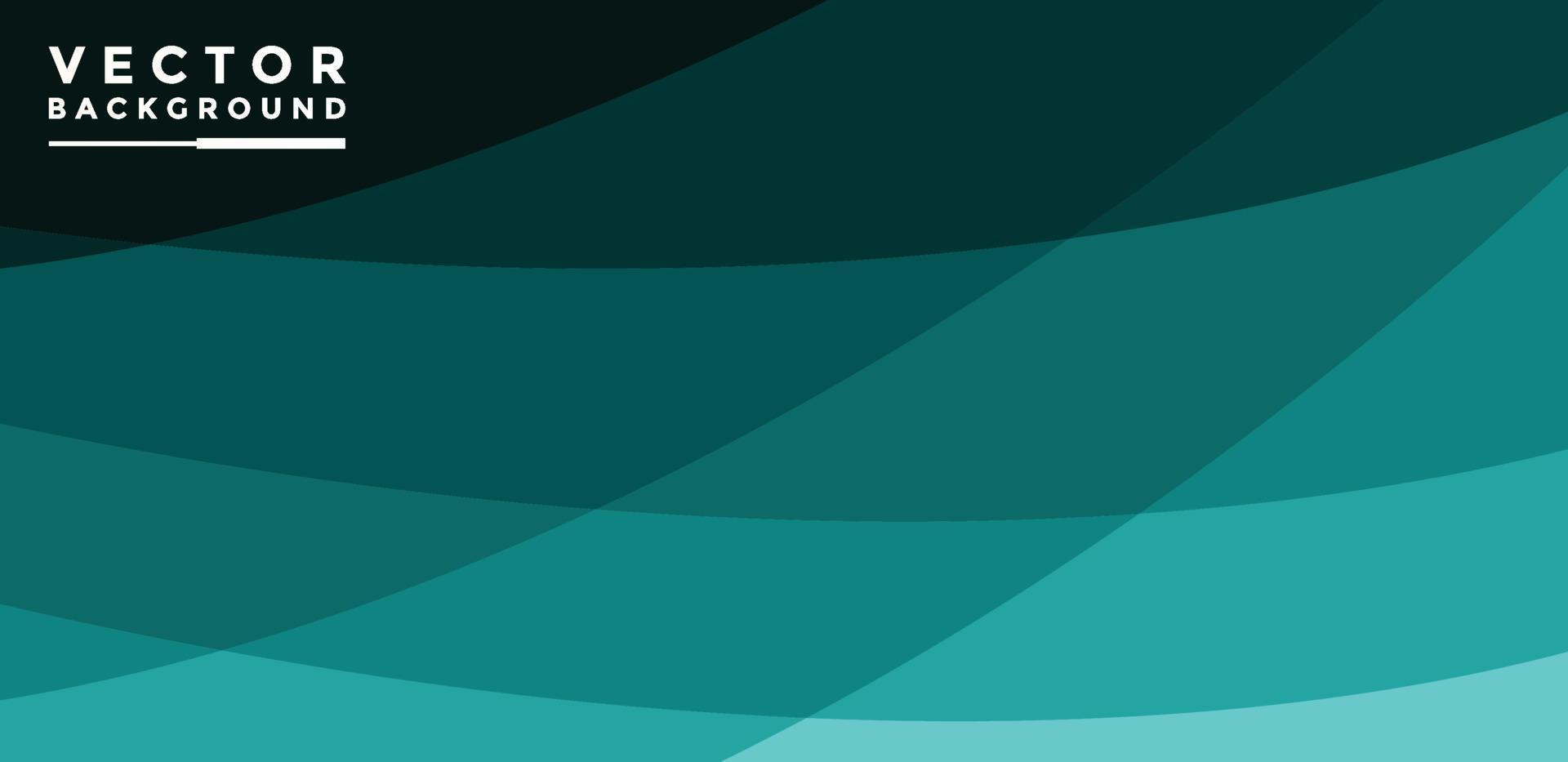 VECTOR
BACKGROUND