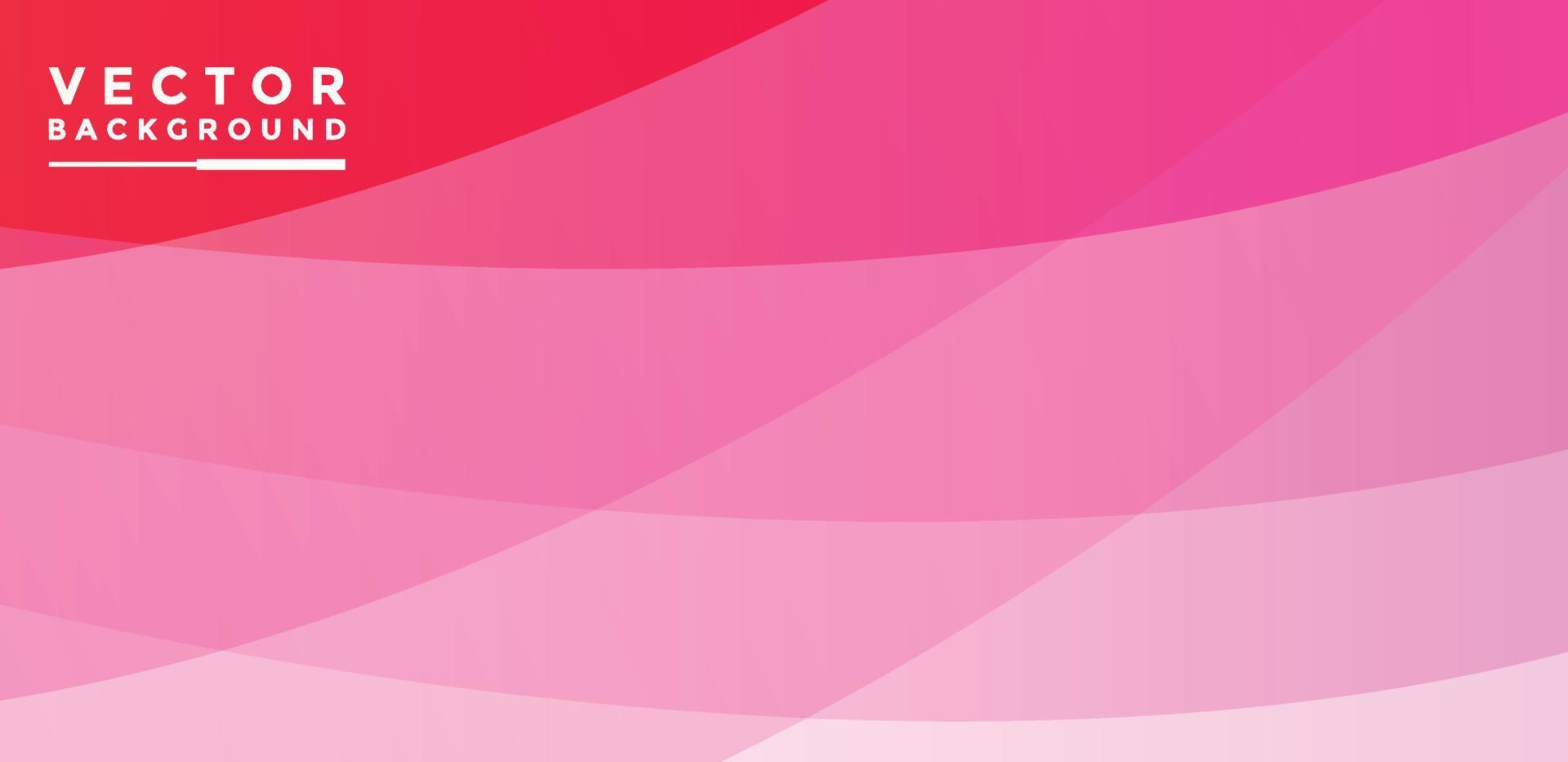 VECTOR
BACKGROUND