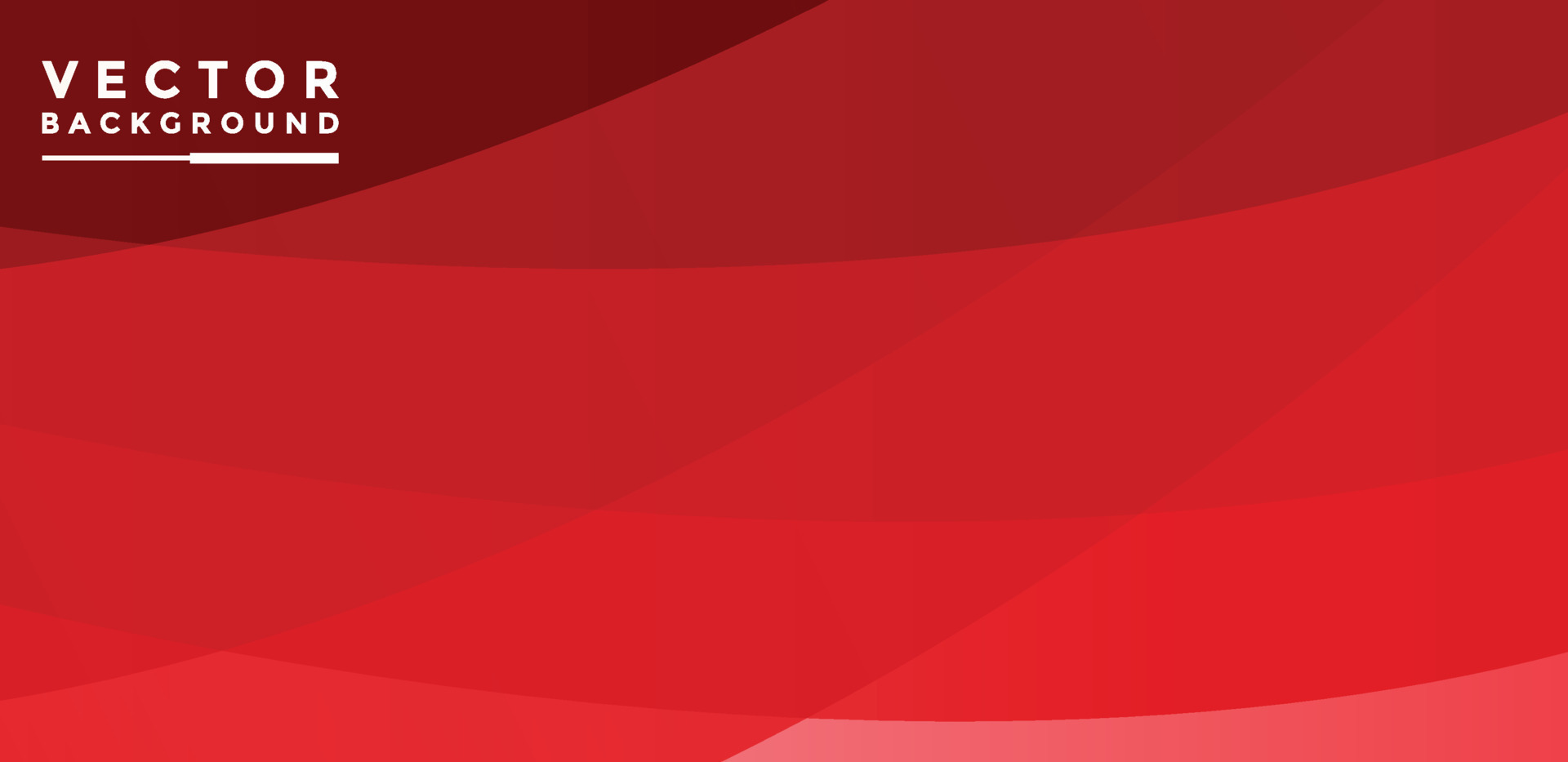 VECTOR
BACKGROUND