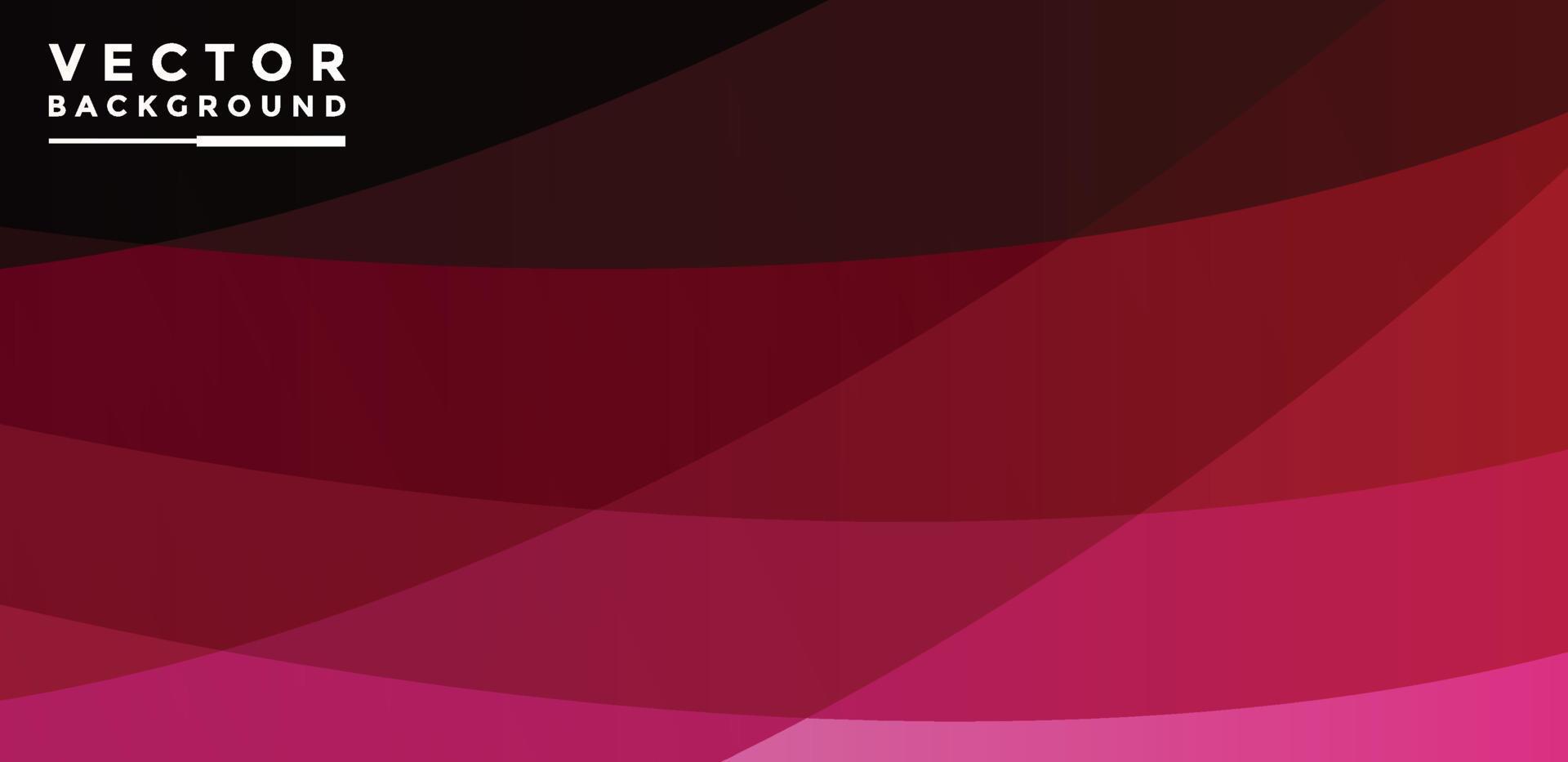 VECTOR
BACKGROUND