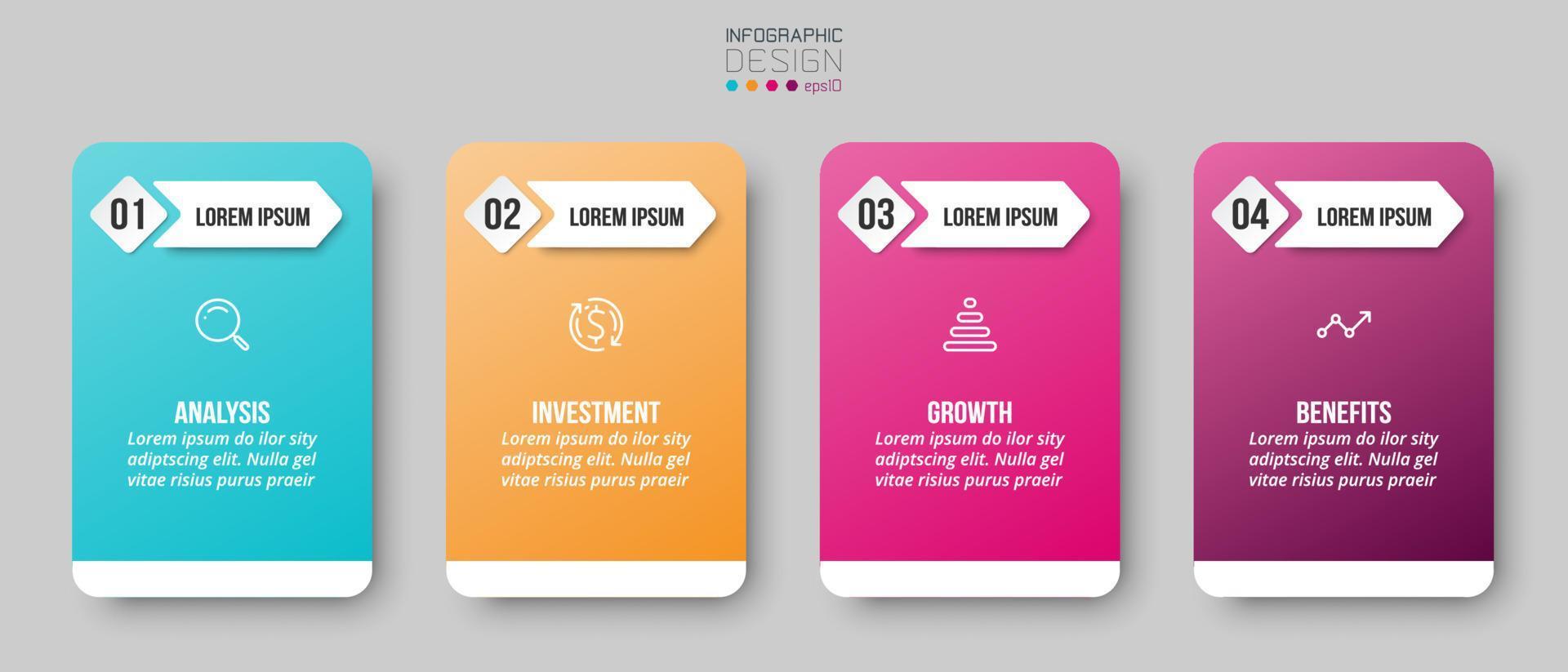 INFOGRAPHIC
DESIGN
eps10

01 LOREM IPSUM

ANALYSIS
Lorem ipsum do ilor sity adiptscing elit. Nulla gel vitae risius purus praeir

02 LOREM IPSUM

INVESTMENT
Lorem ipsum do ilor sity adiptscing elit. Nulla gel vitae risius purus praeir

03 LOREM IPSUM

GROWTH
Lorem ipsum do ilor sity adiptscing elit. Nulla gel vitae risius purus praeir

04 LOREM IPSUM

BENEFITS
Lorem ipsum do ilor sity adiptscing elit. Nulla gel vitae risius purus praeir