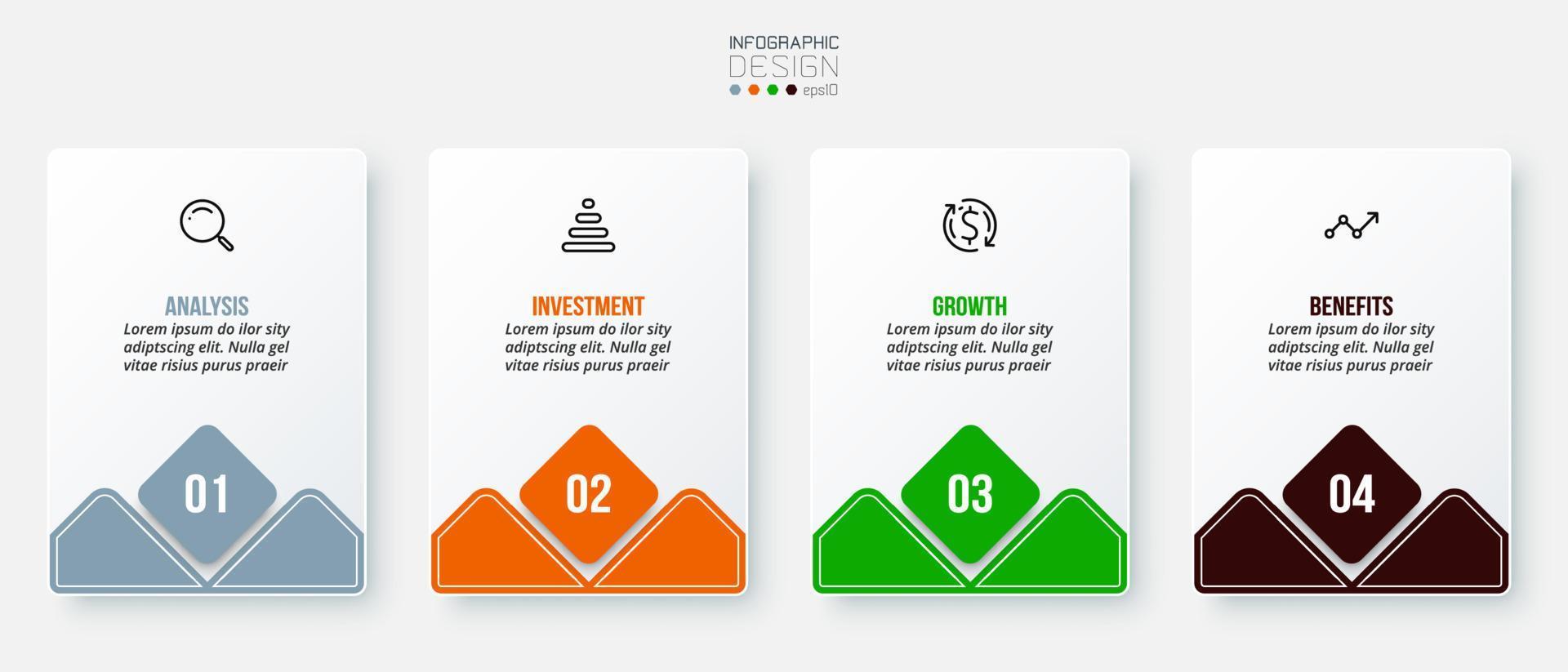 INFOGRAPHIC
DESIGN
eps10

ANALYSIS
Lorem ipsum do ilor sity adiptscing elit. Nulla gel vitae risius purus praeir

01

INVESTMENT
Lorem ipsum do ilor sity adiptscing elit. Nulla gel vitae risius purus praeir

02

GROWTH
Lorem ipsum do ilor sity adiptscing elit. Nulla gel vitae risius purus praeir

03

BENEFITS
Lorem ipsum do ilor sity adiptscing elit. Nulla gel vitae risius purus praeir

04