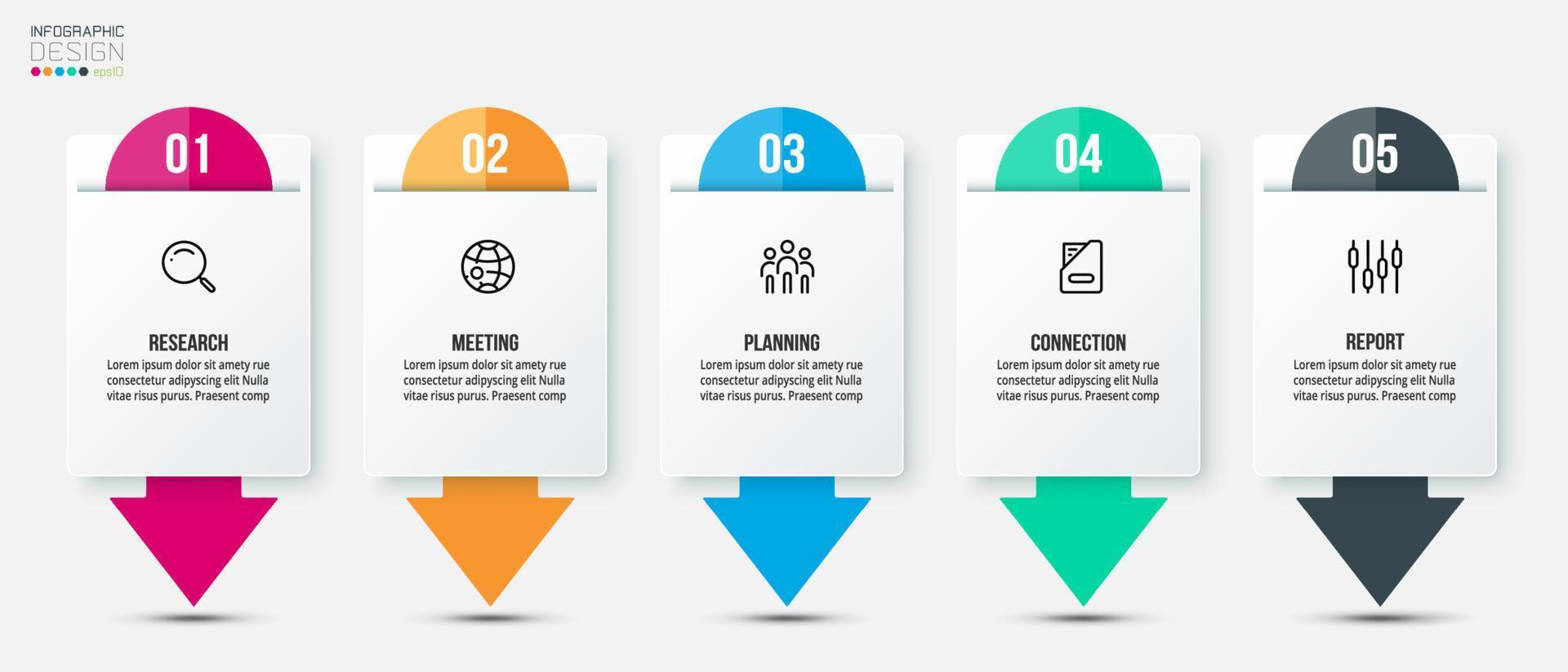 INFOGRAPHIC
DESIGN
eps10

01

RESEARCH
Lorem ipsum dolor sit amety rue consectetur adipyscing elit Nulla vitae risus purus. Praesent comp

02

MEETING
Lorem ipsum dolor sit amety rue consectetur adipyscing elit Nulla vitae risus purus. Praesent comp

03

PLANNING
Lorem ipsum dolor sit amety rue consectetur adipyscing elit Nulla vitae risus purus. Praesent comp

04

CONNECTION
Lorem ipsum dolor sit amety rue consectetur adipyscing elit Nulla vitae risus purus. Praesent comp

05

REPORT
Lorem ipsum dolor sit amety rue consectetur adipyscing elit Nulla vitae risus purus. Praesent comp